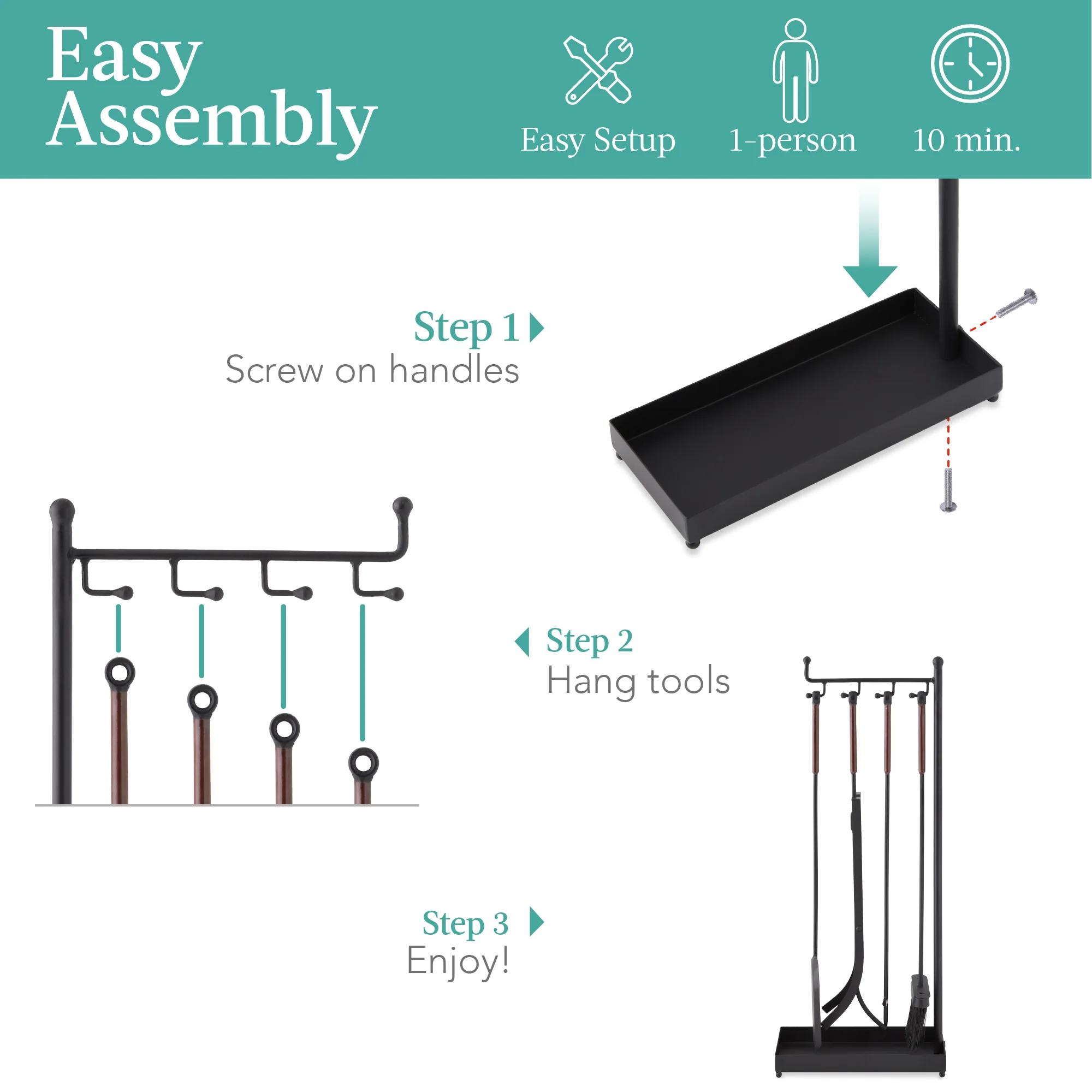 Easy Assembly

Easy Setup

1-person

10 min.

Step 1
Screw on handles

Step 2
Hang tools

Step 3
Enjoy!