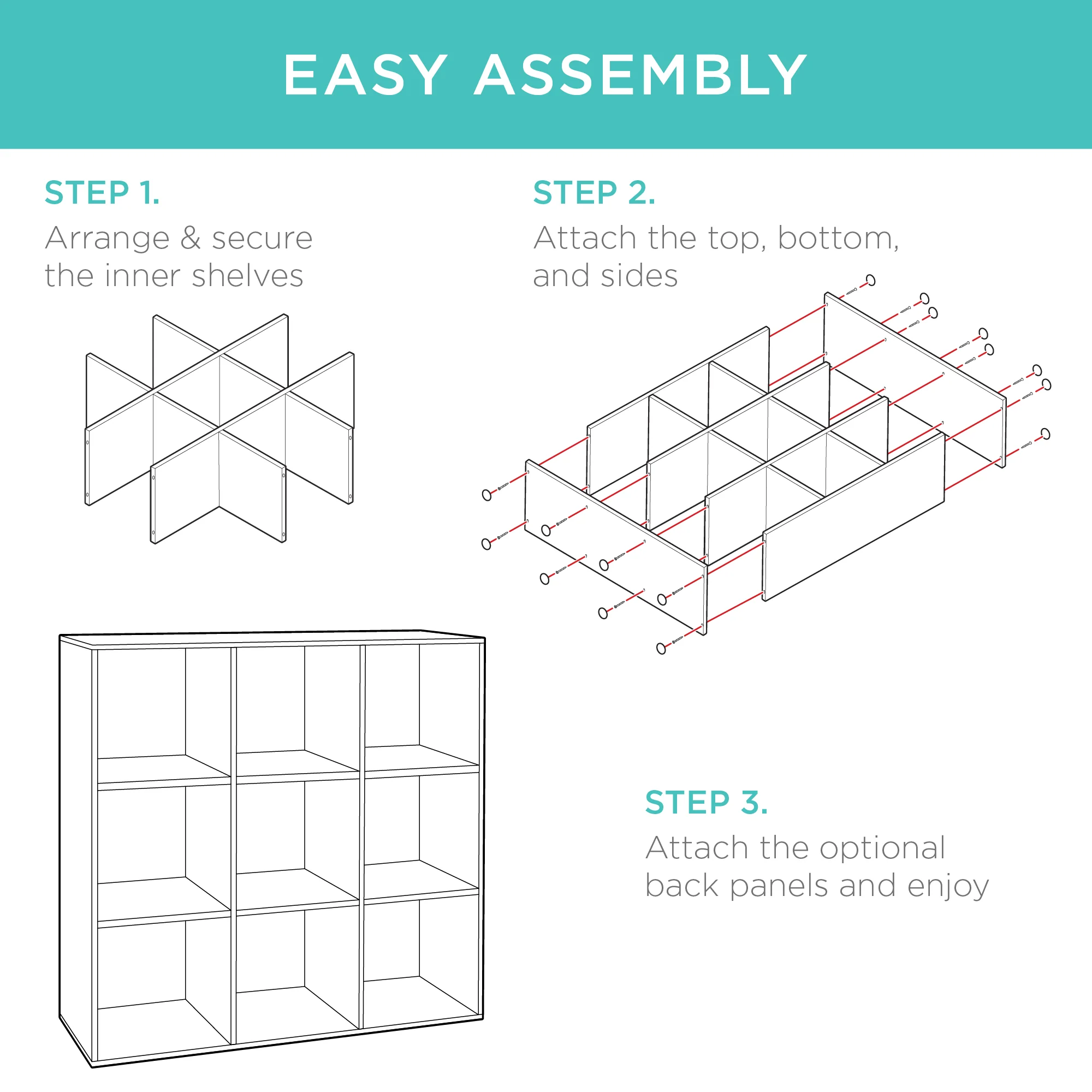 EASY ASSEMBLY

STEP 1.
Arrange & secure the inner shelves

STEP 2.
Attach the top, bottom, and sides

STEP 3.
Attach the optional back panels and enjoy