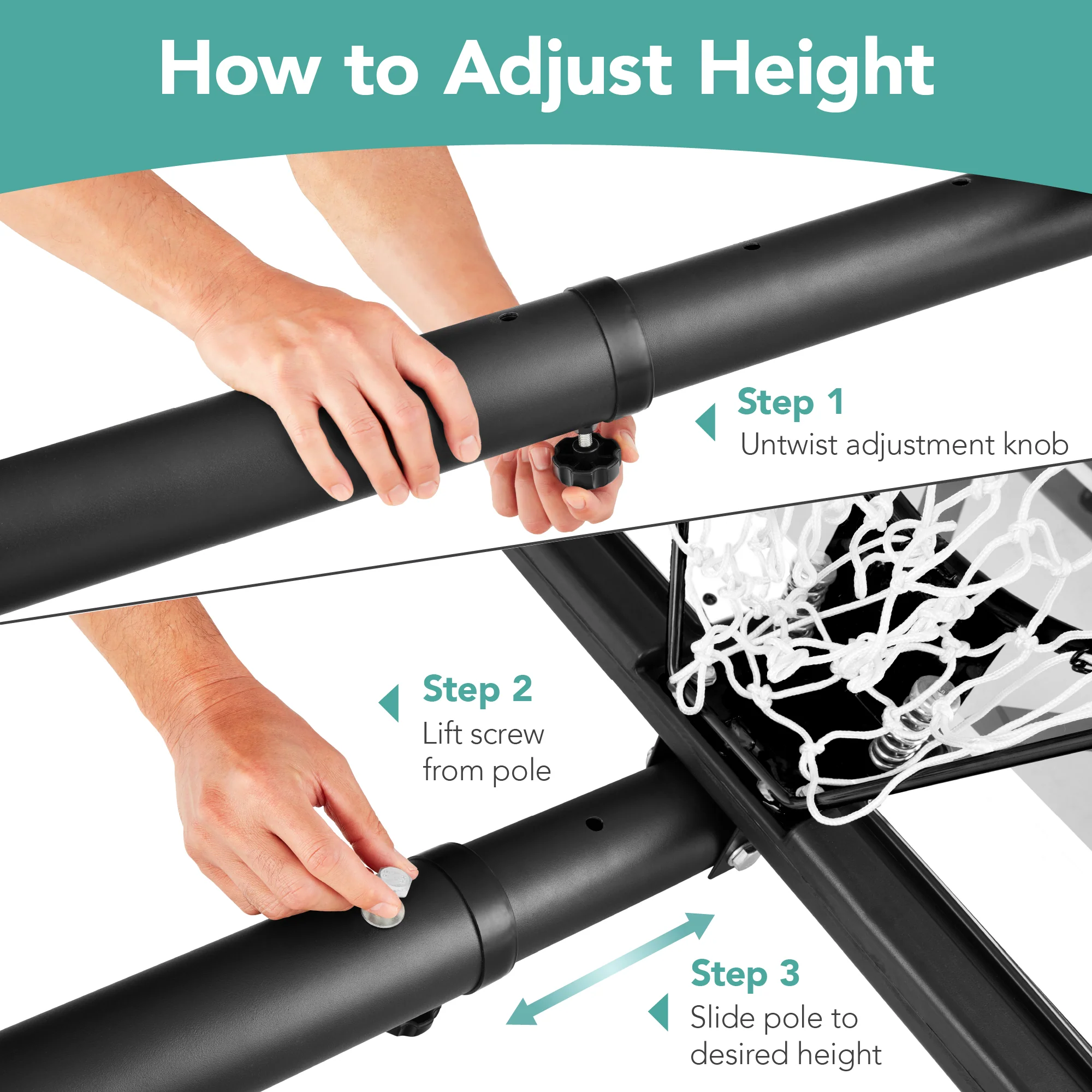 How to Adjust Height

Step 1
Untwist adjustment knob

Step 2
Lift screw from pole

Step 3
Slide pole to desired height