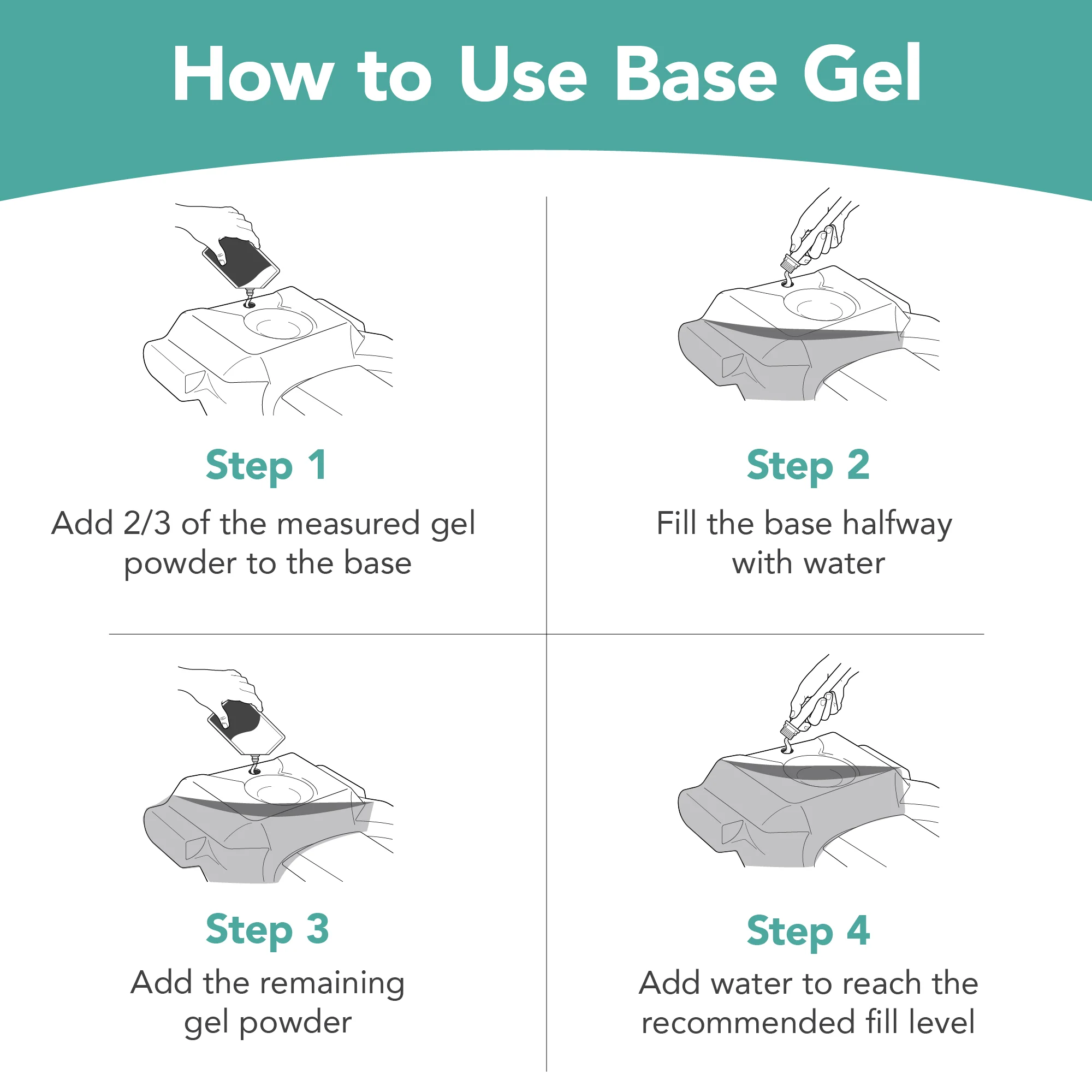 How to Use Base Gel

Step 1
Add 2/3 of the measured gel powder to the base

Step 2
Fill the base halfway with water

Step 3
Add the remaining gel powder

Step 4
Add water to reach the recommended fill level