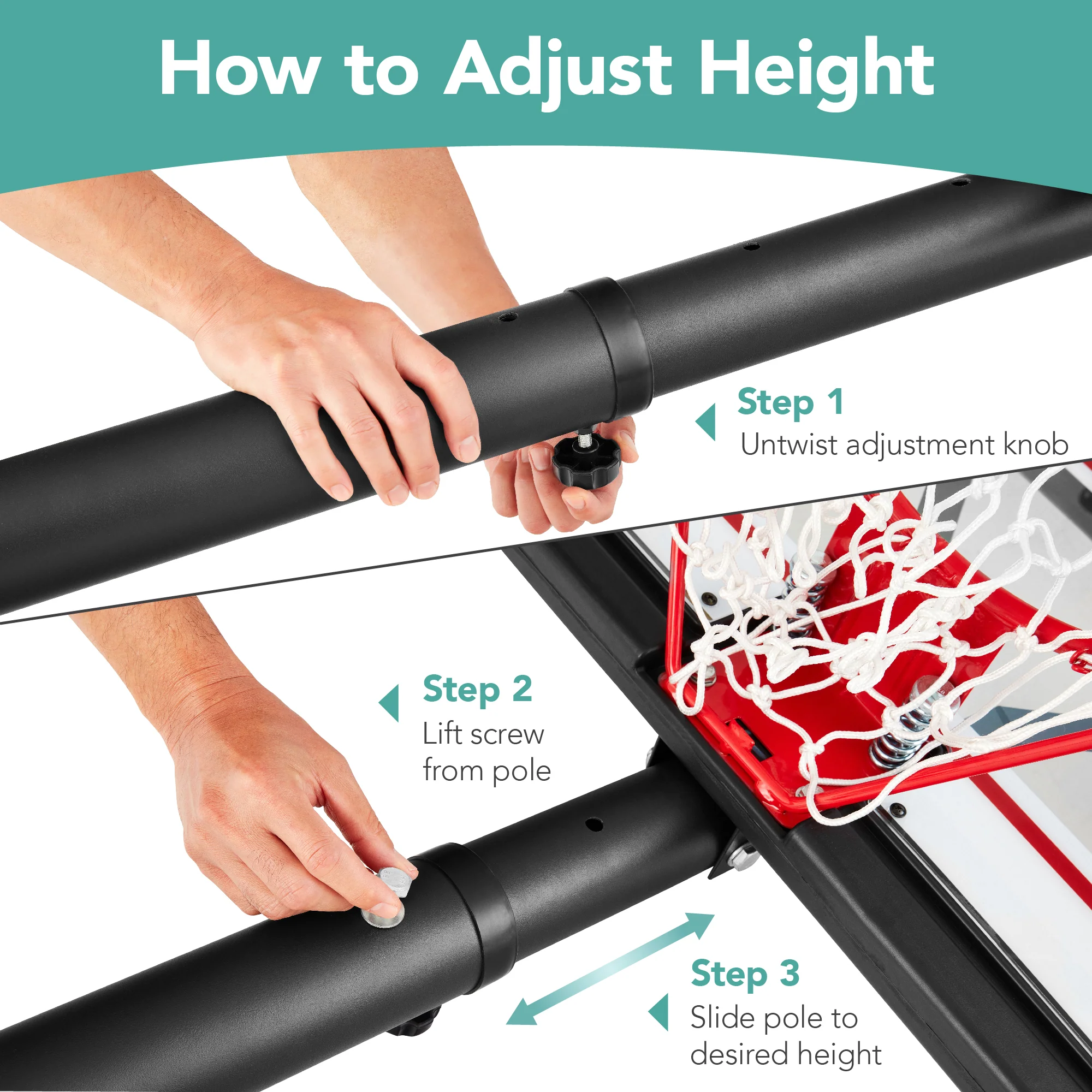 How to Adjust Height

Step 1
Untwist adjustment knob

Step 2
Lift screw from pole

Step 3
Slide pole to desired height