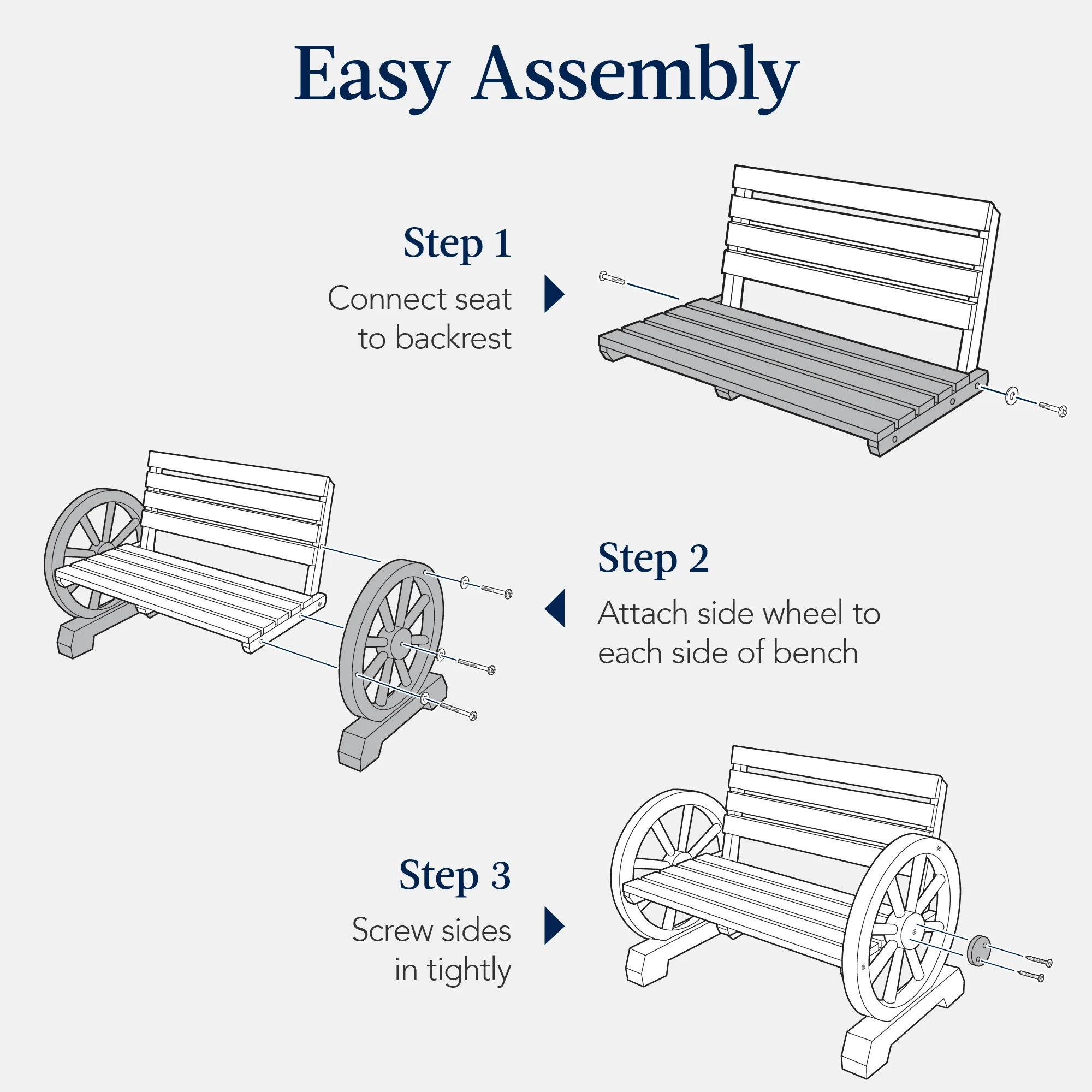 Easy Assembly

Step 1

Connect seat to backrest

Step 2

Attach side wheel to each side of bench

Step 3

Screw sides in tightly