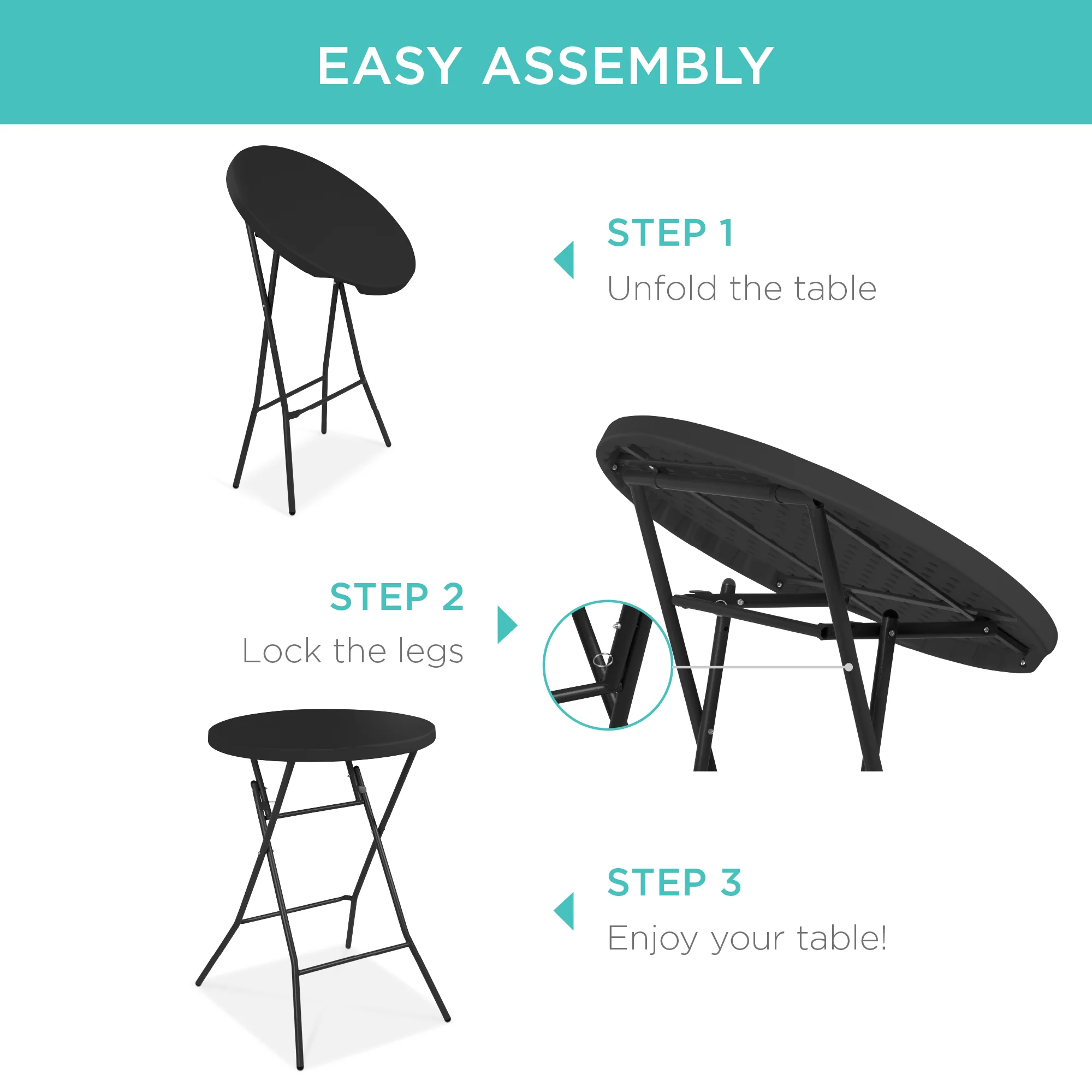 EASY ASSEMBLY

STEP 1
Unfold the table

STEP 2
Lock the legs

STEP 3
Enjoy your table!