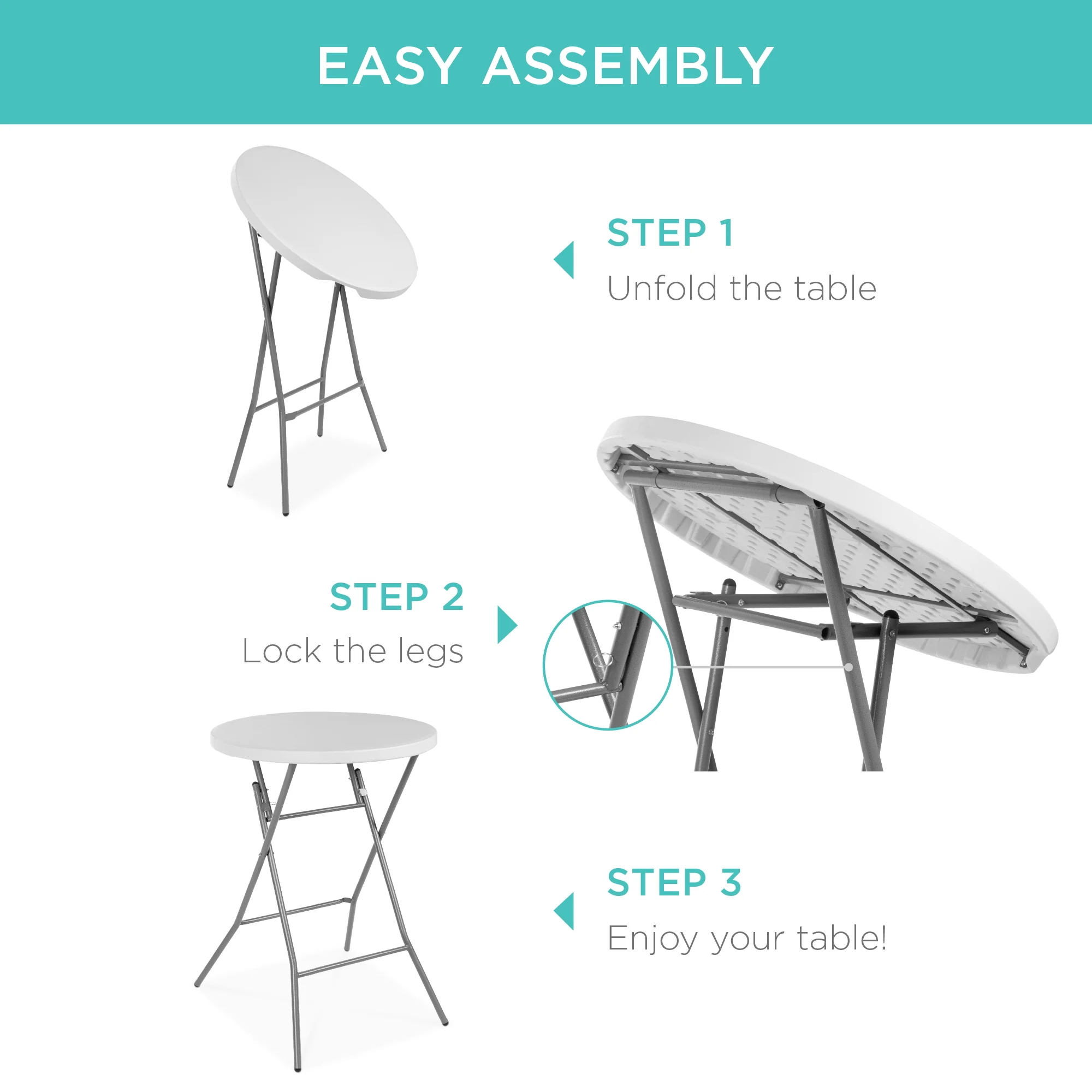 EASY ASSEMBLY

STEP 1
Unfold the table

STEP 2
Lock the legs

STEP 3
Enjoy your table!