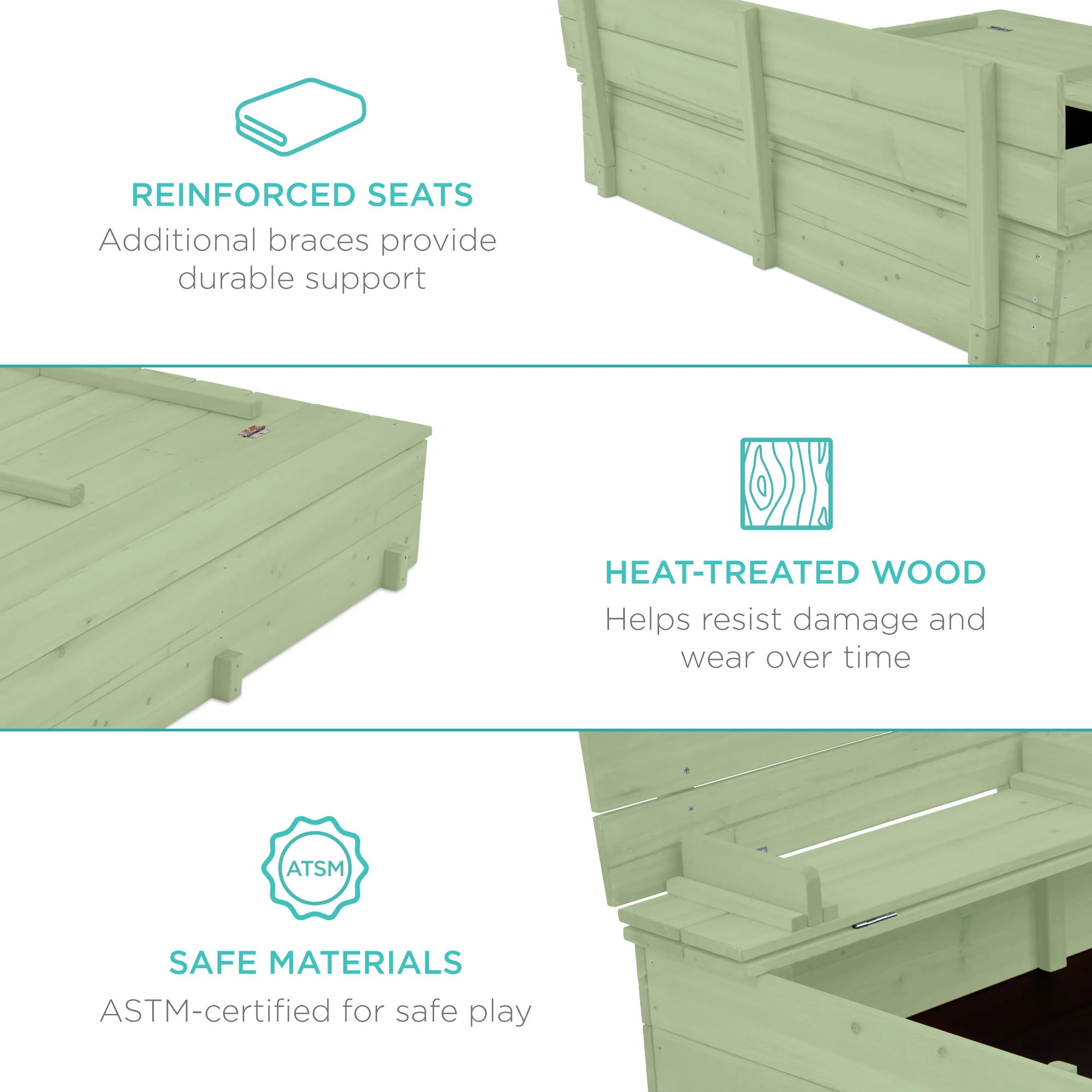 REINFORCED SEATS
Additional braces provide durable support

HEAT-TREATED WOOD
Helps resist damage and wear over time

ATSM

SAFE MATERIALS
ASTM-certified for safe play