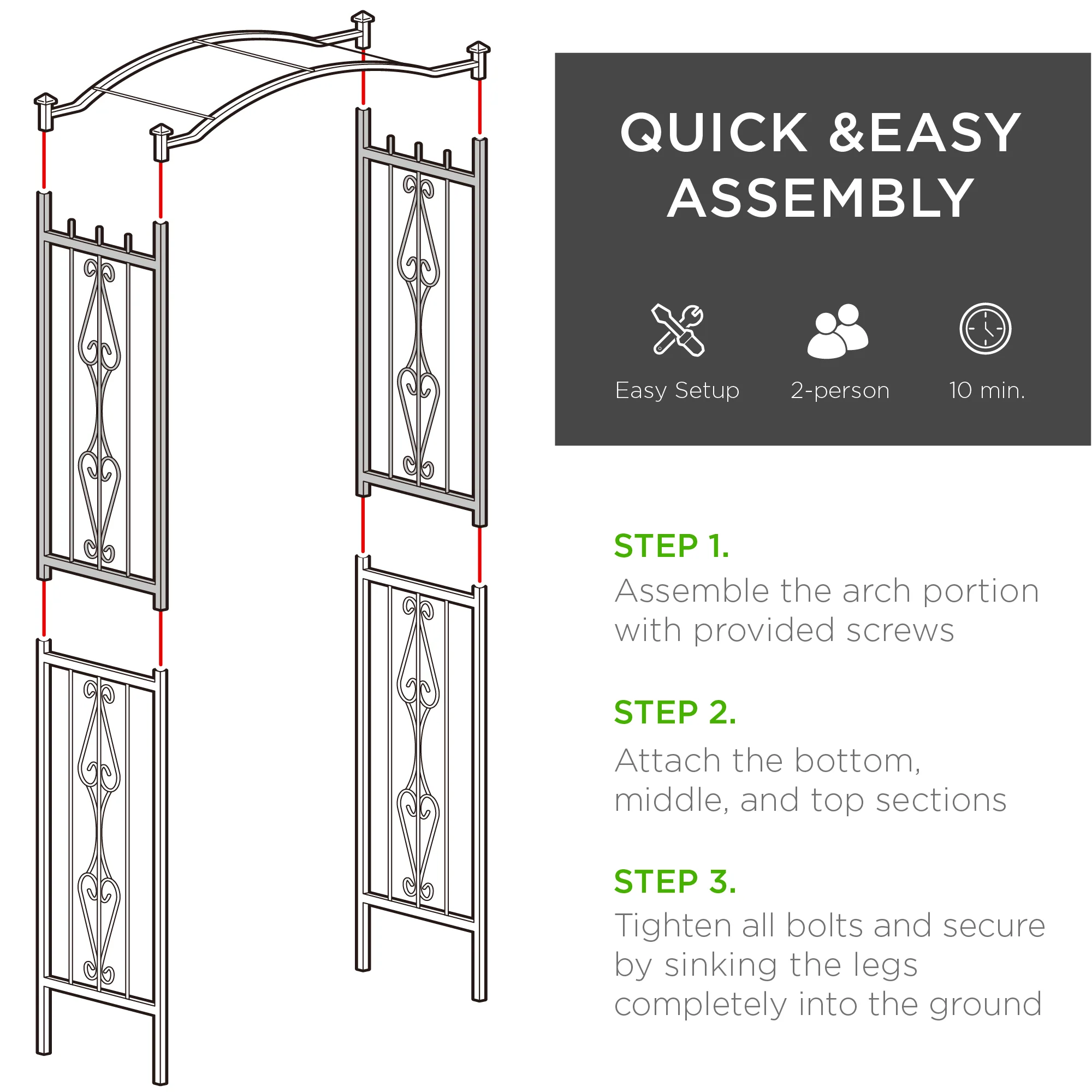 QUICK &EASY ASSEMBLY

Easy Setup

2-person

10 min.

STEP 1.

Assemble the arch portion with provided screws

STEP 2.

Attach the bottom, middle, and top sections

STEP 3.

Tighten all bolts and secure by sinking the legs completely into the ground