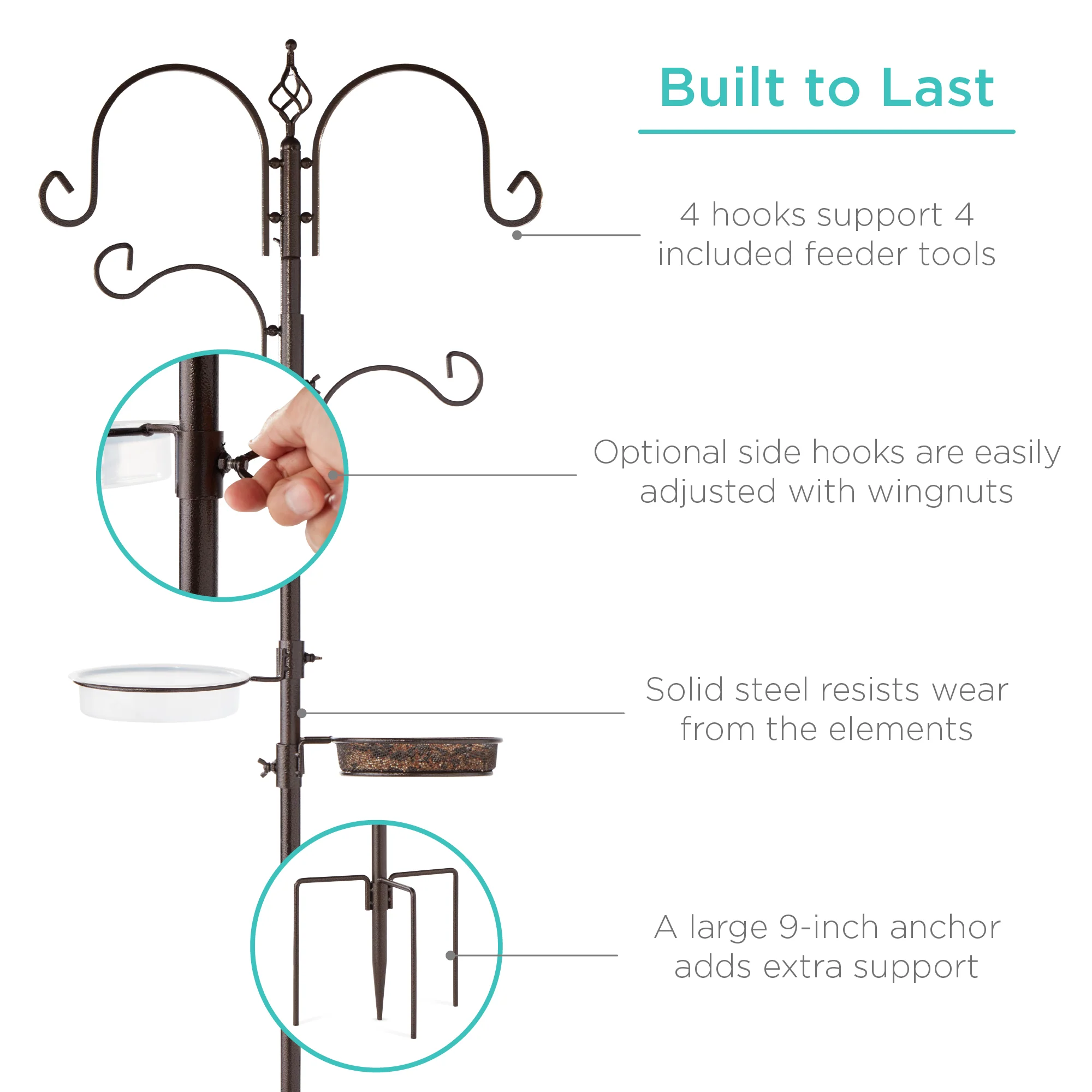 Built to Last

4 hooks support 4 included feeder tools

Optional side hooks are easily adjusted with wingnuts

Solid steel resists wear from the elements

A large 9-inch anchor adds extra support