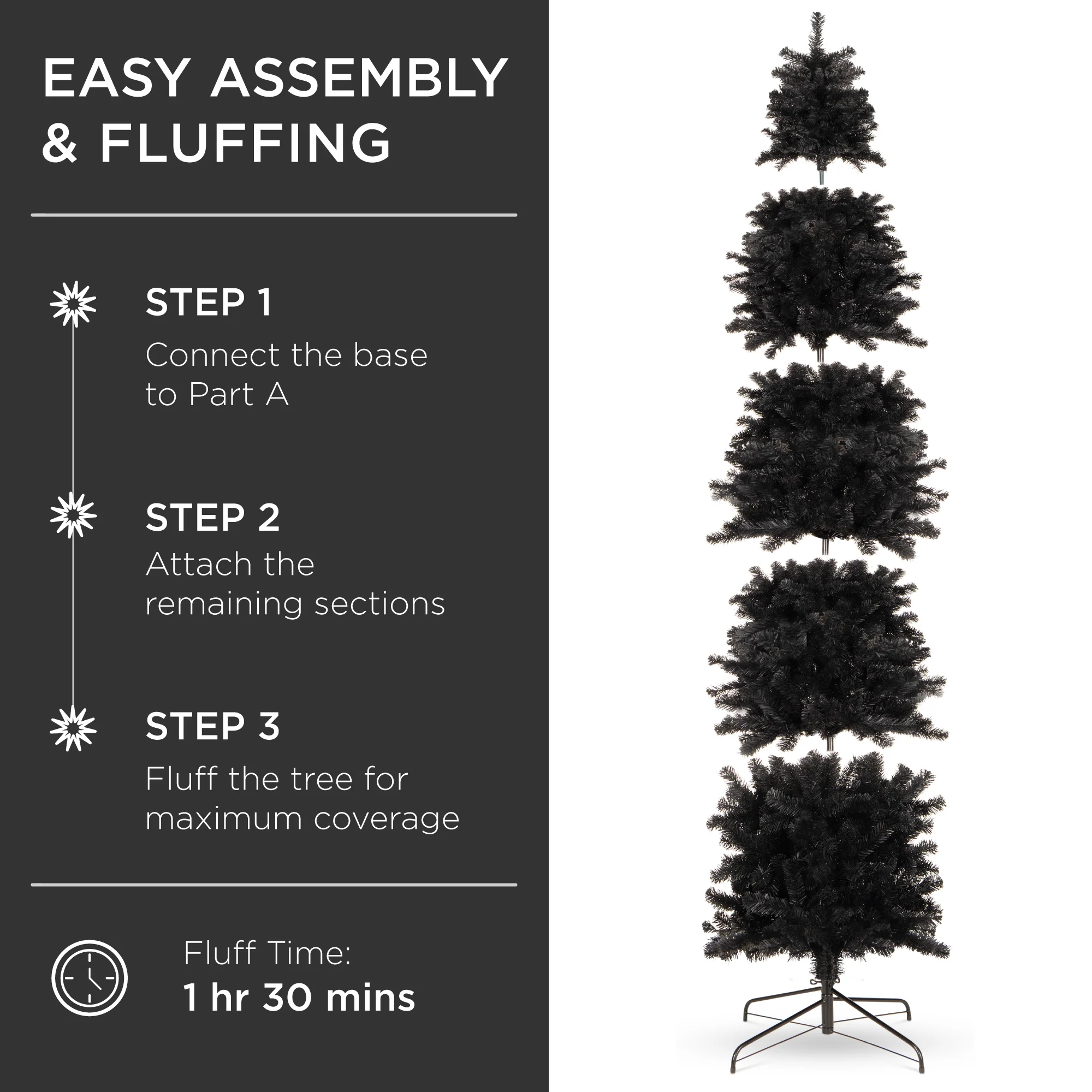 EASY ASSEMBLY & FLUFFING

STEP 1
Connect the base to Part A

STEP 2
Attach the remaining sections

STEP 3
Fluff the tree for maximum coverage

Fluff Time:
1 hr 30 mins