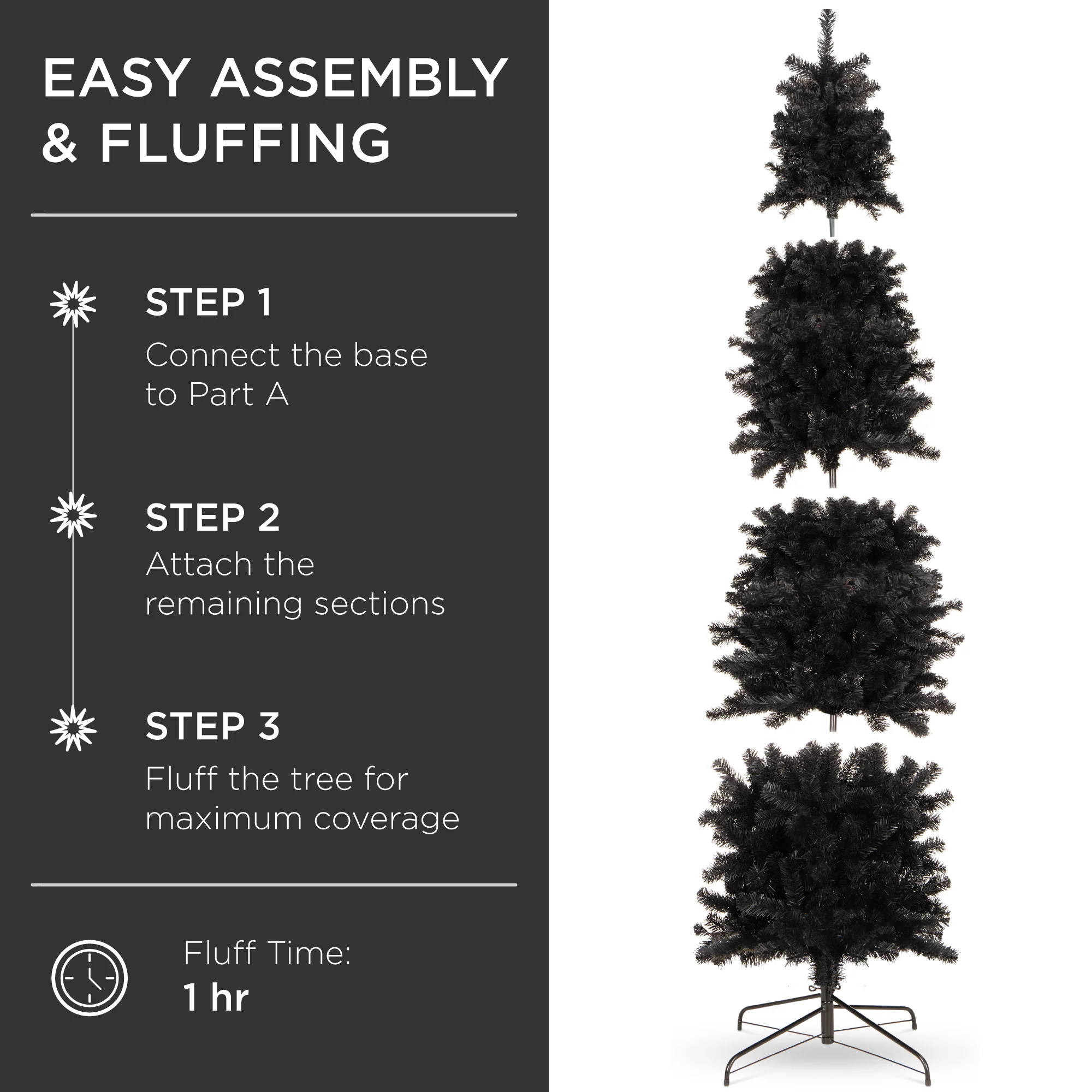 EASY ASSEMBLY & FLUFFING

STEP 1
Connect the base to Part A

STEP 2
Attach the remaining sections

STEP 3
Fluff the tree for maximum coverage

Fluff Time:
1 hr