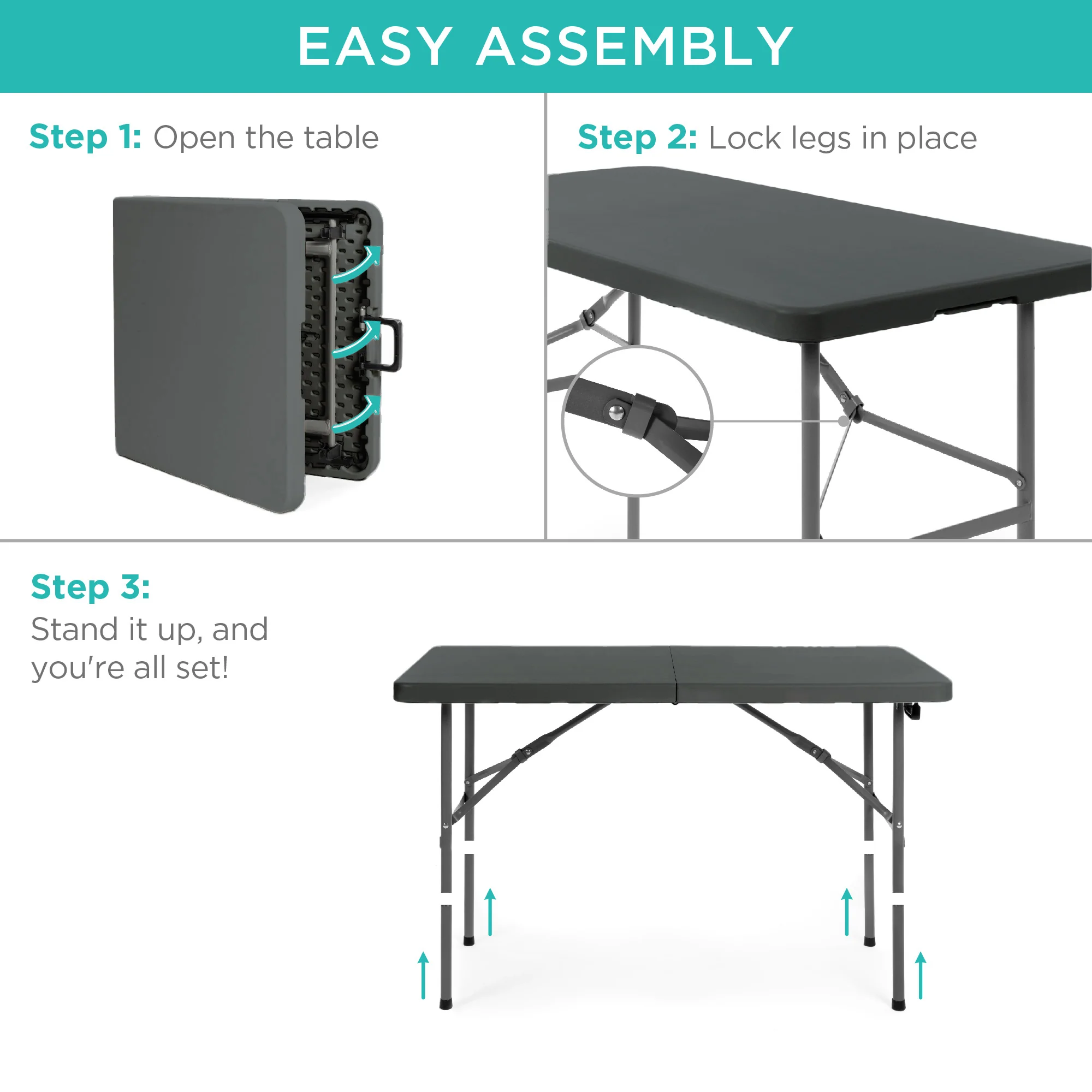 EASY ASSEMBLY

Step 1: Open the table

Step 2: Lock legs in place

Step 3:
Stand it up, and you're all set!