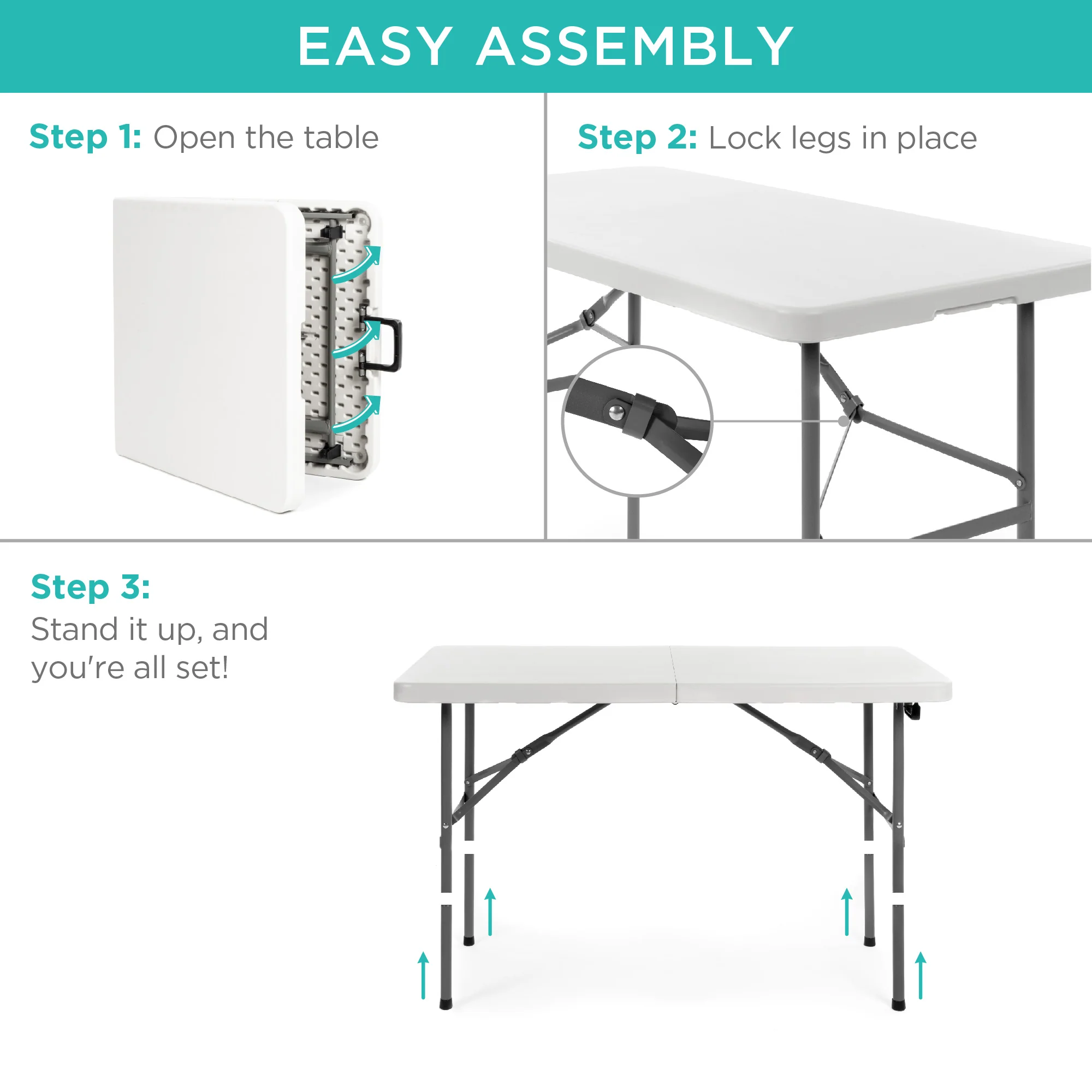 EASY ASSEMBLY

Step 1: Open the table

Step 2: Lock legs in place

Step 3:
Stand it up, and you're all set!