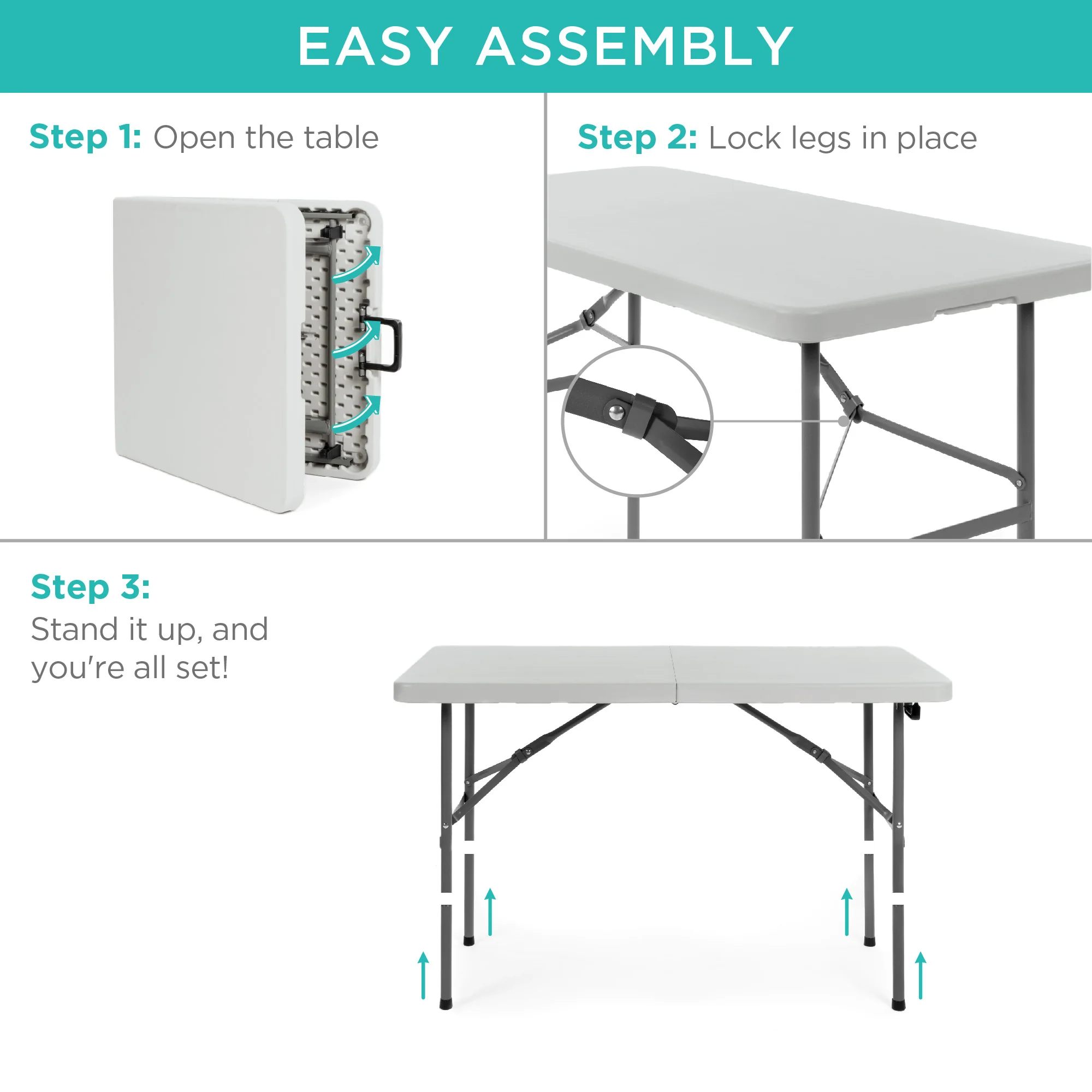 EASY ASSEMBLY

Step 1: Open the table

Step 2: Lock legs in place

Step 3:
Stand it up, and you're all set!