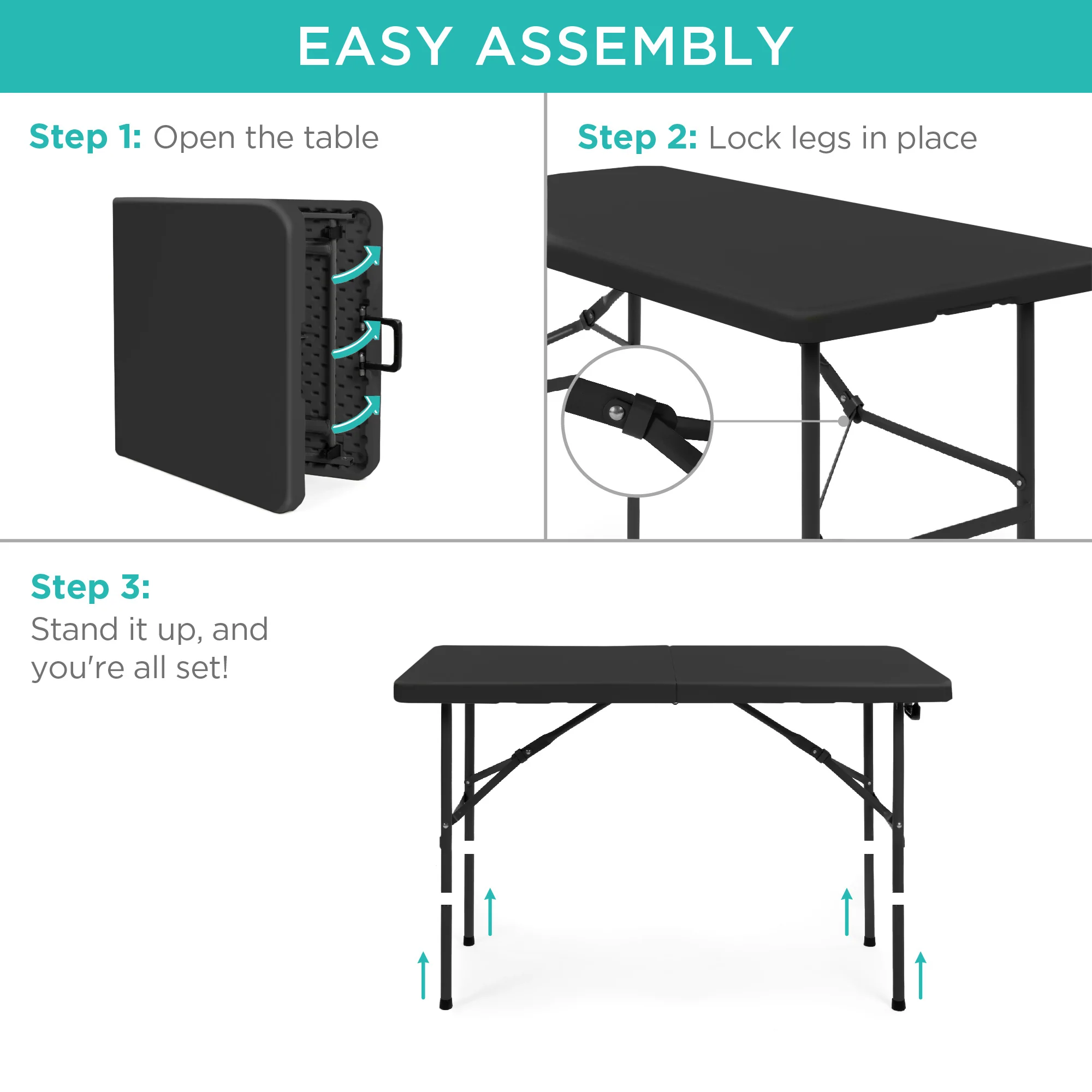 EASY ASSEMBLY

Step 1: Open the table

Step 2: Lock legs in place

Step 3:
Stand it up, and you're all set!