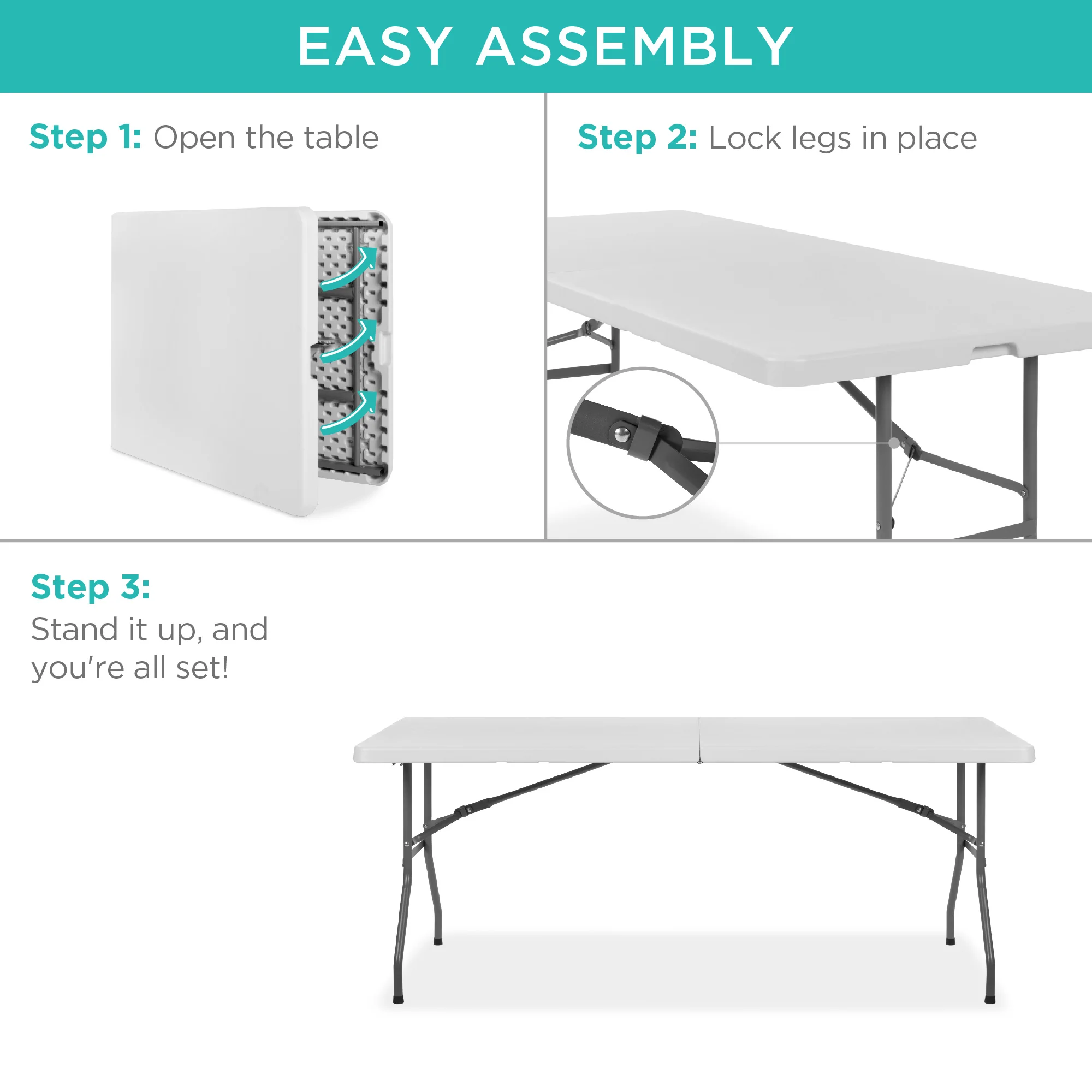 EASY ASSEMBLY

Step 1: Open the table

Step 2: Lock legs in place

Step 3:
Stand it up, and you're all set!