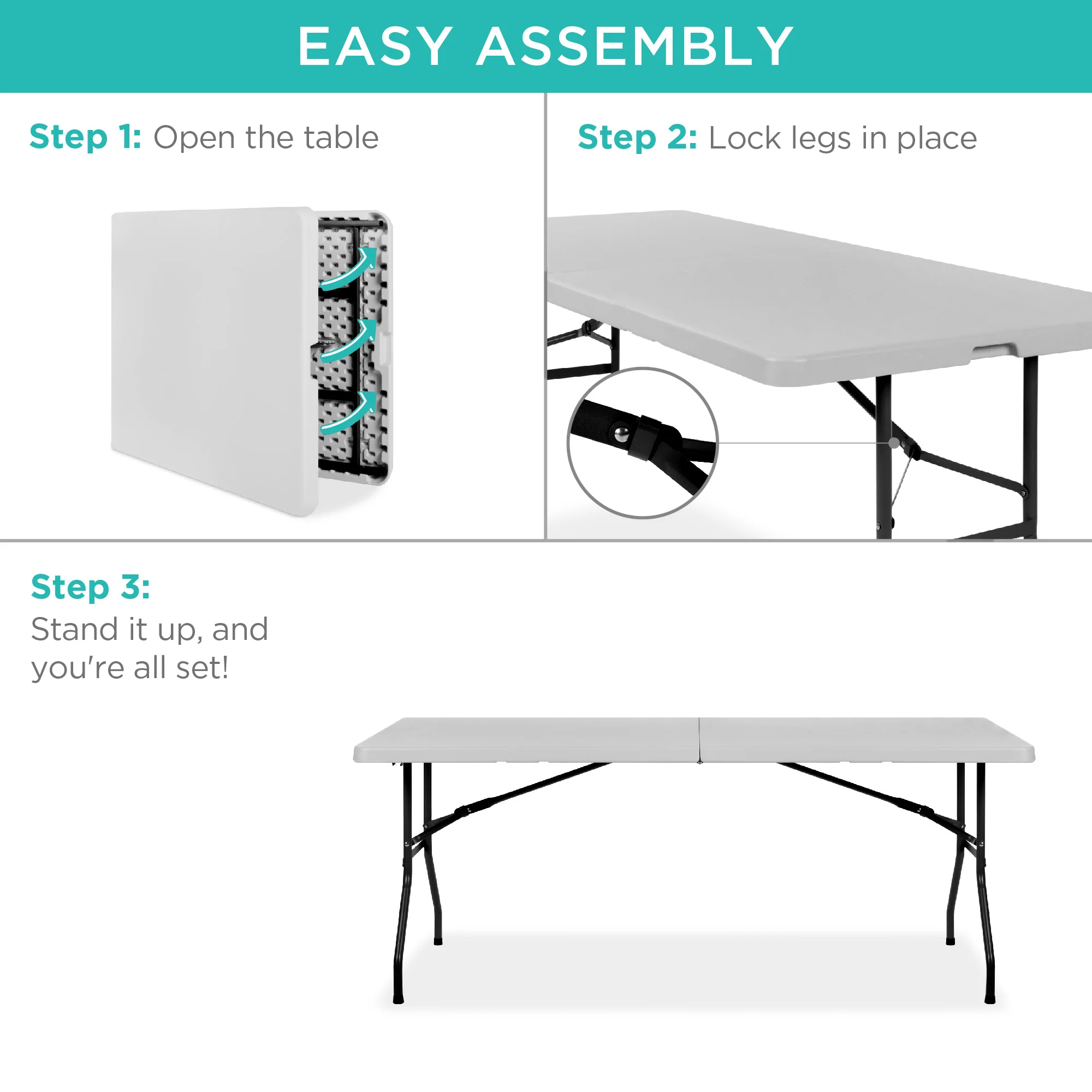 EASY ASSEMBLY

Step 1: Open the table

Step 2: Lock legs in place

Step 3:
Stand it up, and you're all set!