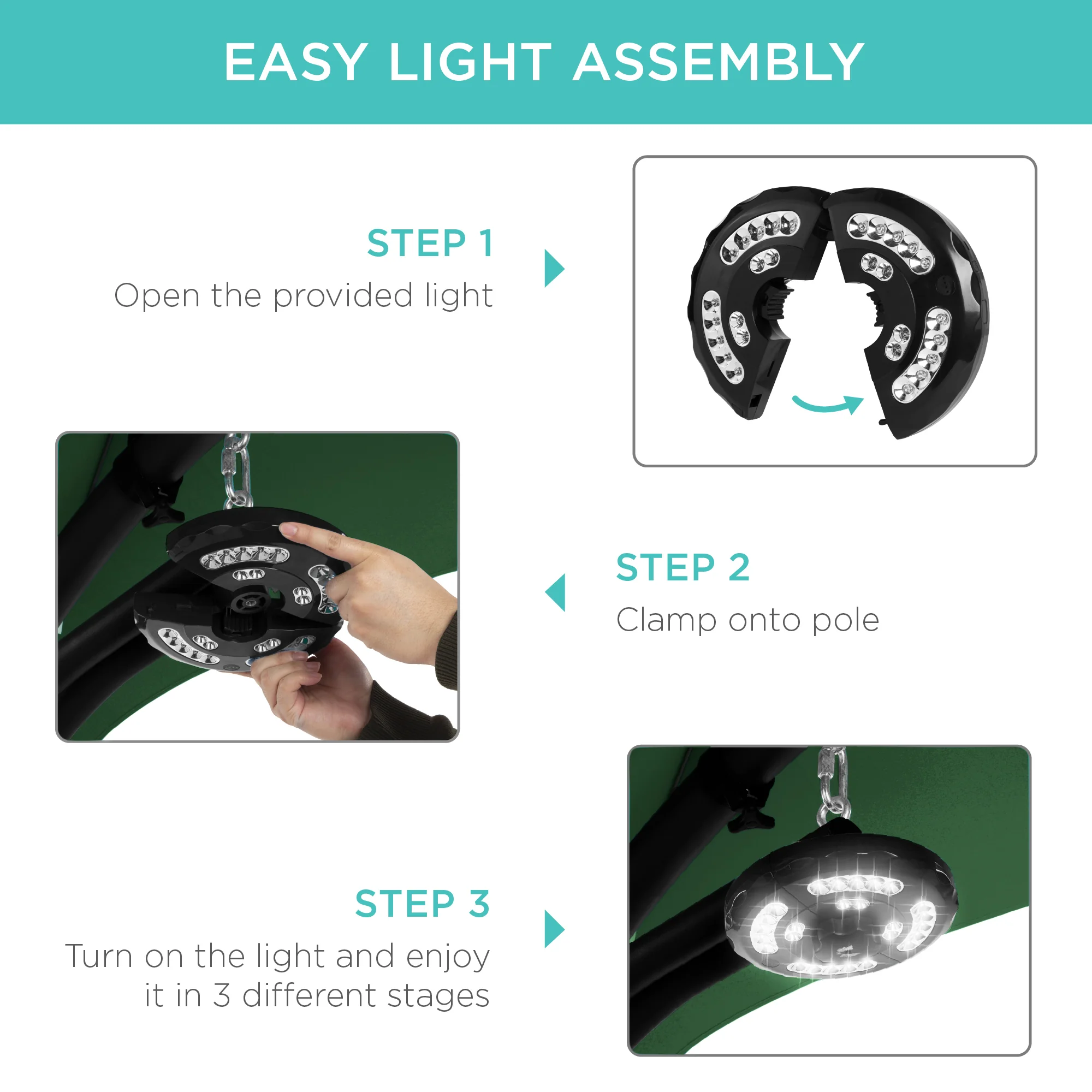 EASY LIGHT ASSEMBLY

STEP 1
Open the provided light

STEP 2
Clamp onto pole

STEP 3
Turn on the light and enjoy it in 3 different stages