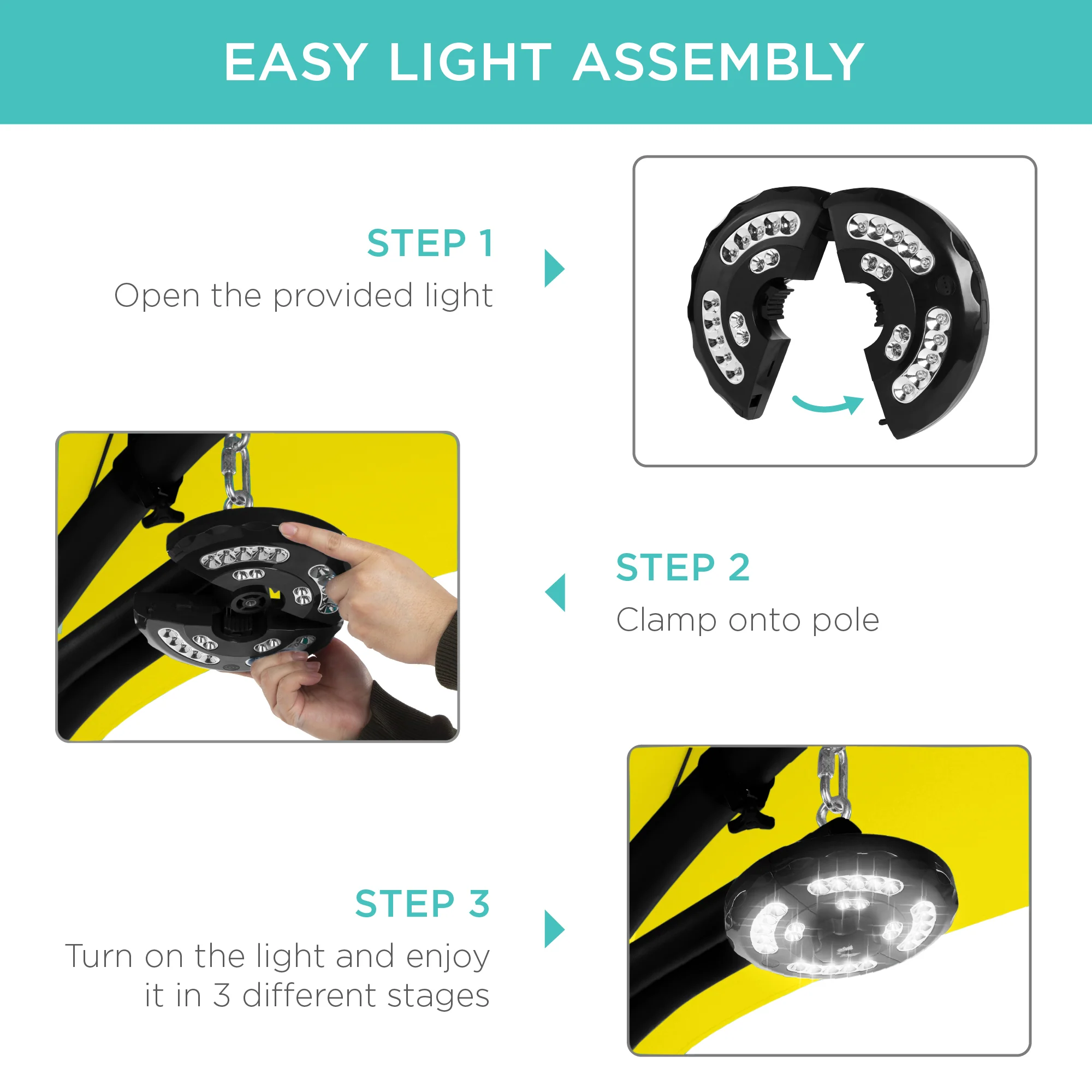 EASY LIGHT ASSEMBLY

STEP 1
Open the provided light

STEP 2
Clamp onto pole

STEP 3
Turn on the light and enjoy it in 3 different stages