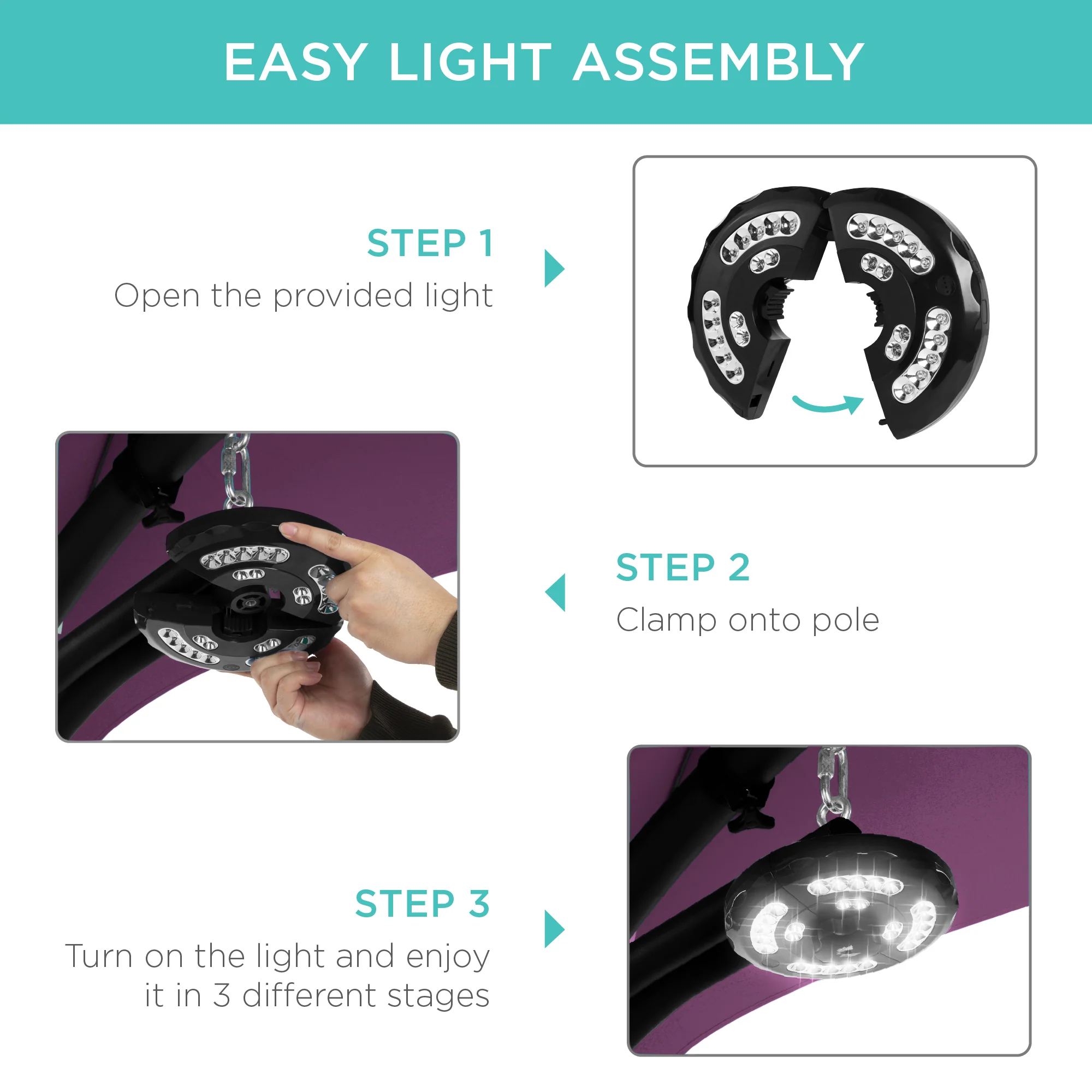 EASY LIGHT ASSEMBLY

STEP 1
Open the provided light

STEP 2
Clamp onto pole

STEP 3
Turn on the light and enjoy it in 3 different stages