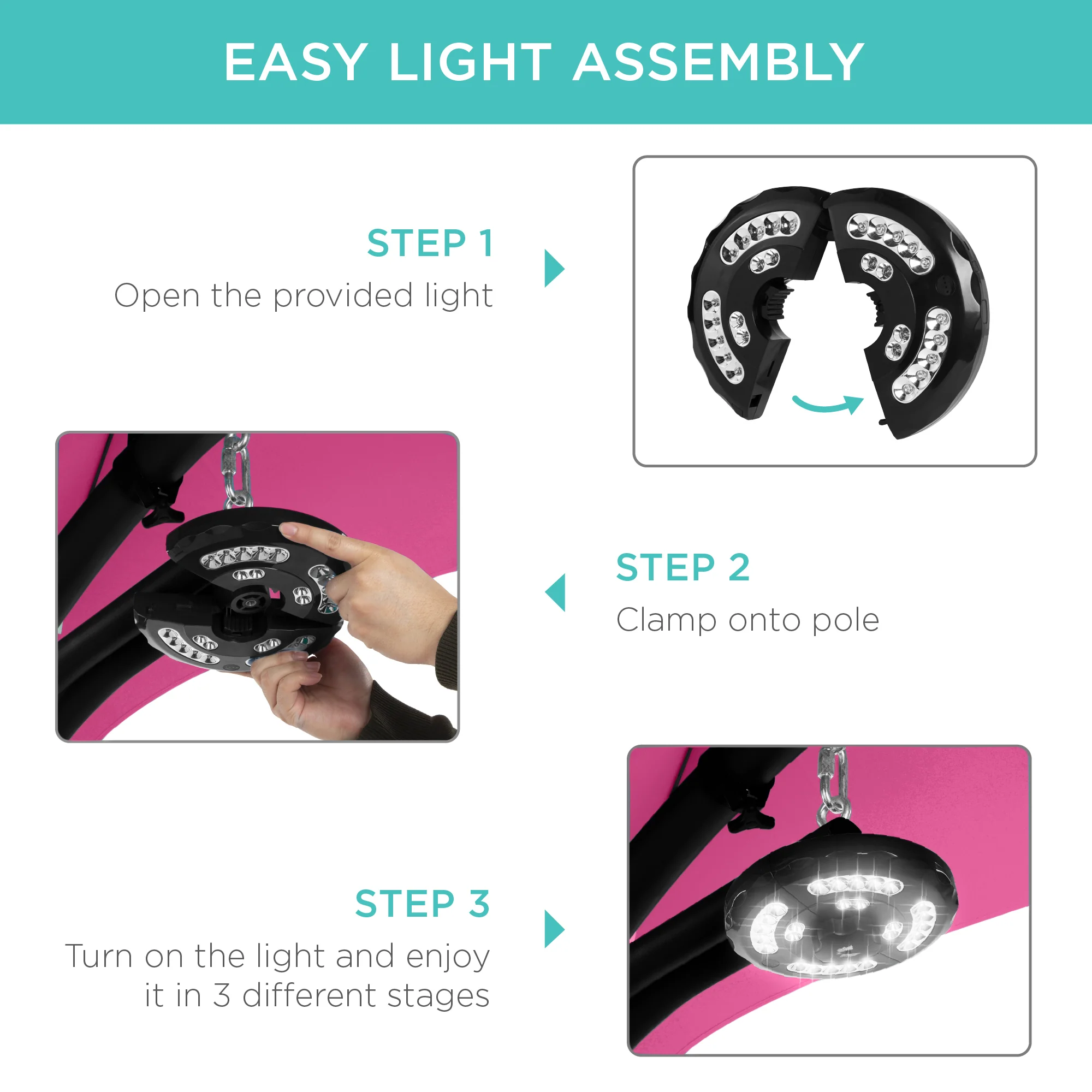 EASY LIGHT ASSEMBLY

STEP 1
Open the provided light

STEP 2
Clamp onto pole

STEP 3
Turn on the light and enjoy it in 3 different stages