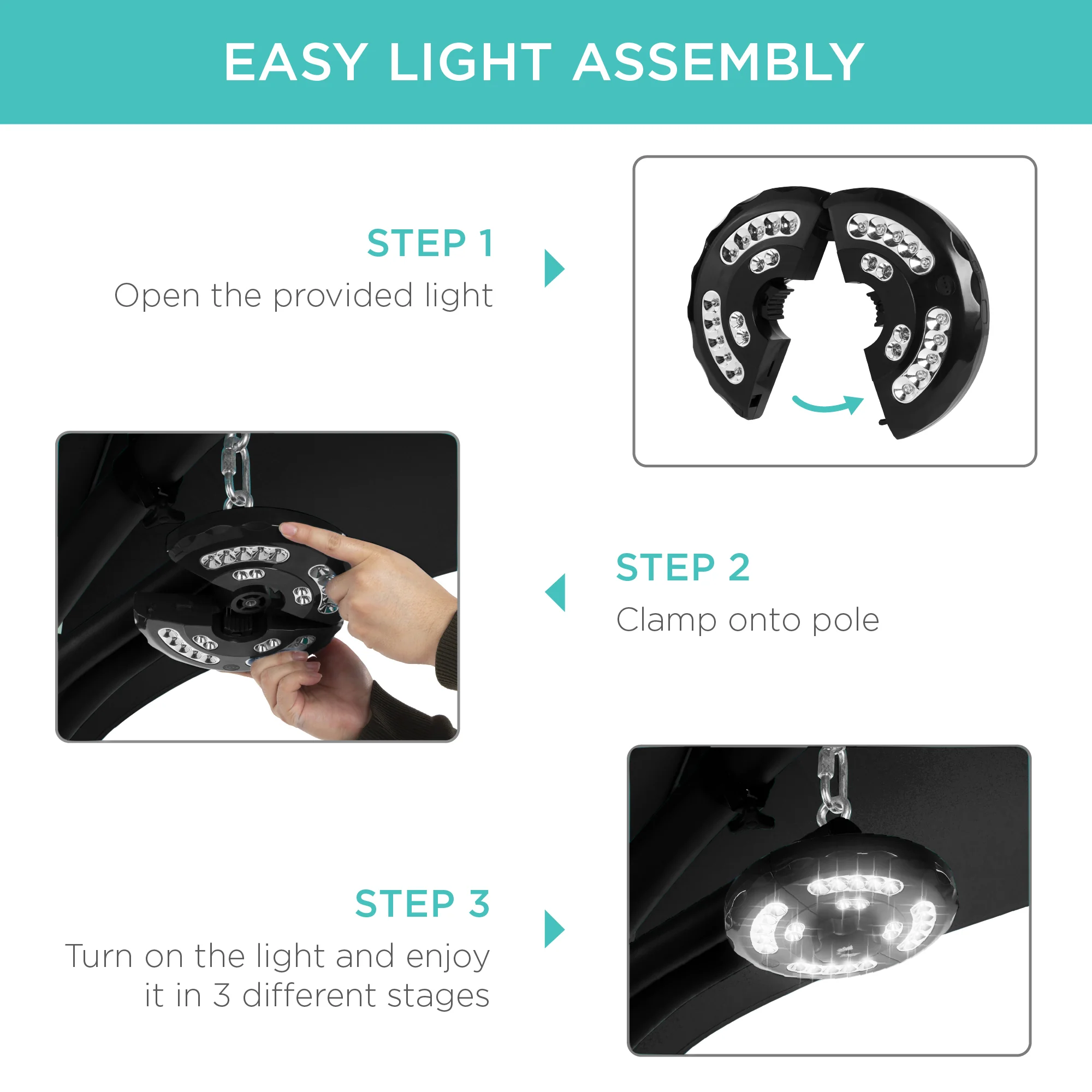 EASY LIGHT ASSEMBLY

STEP 1
Open the provided light

STEP 2
Clamp onto pole

STEP 3
Turn on the light and enjoy it in 3 different stages