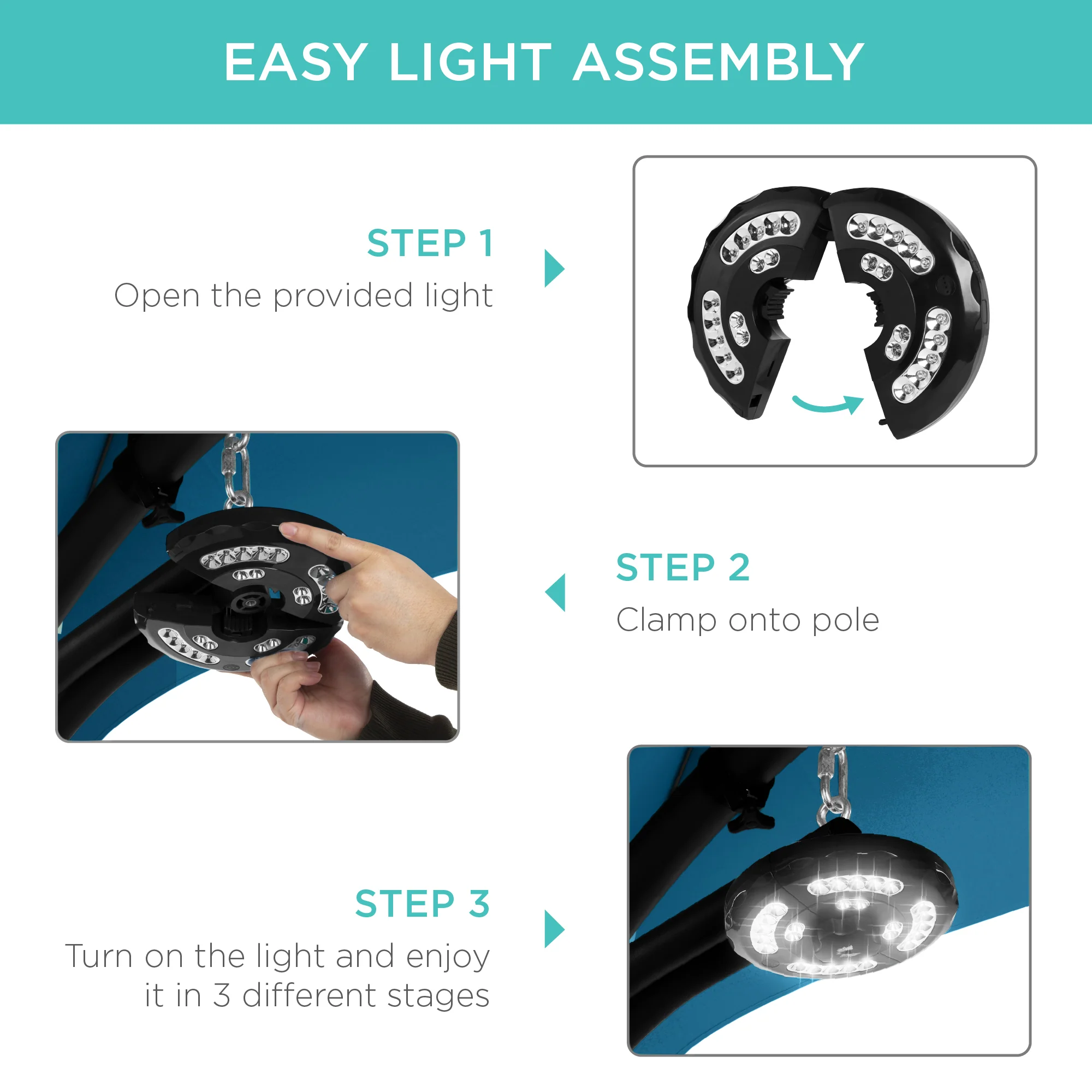 EASY LIGHT ASSEMBLY

STEP 1
Open the provided light

STEP 2
Clamp onto pole

STEP 3
Turn on the light and enjoy it in 3 different stages