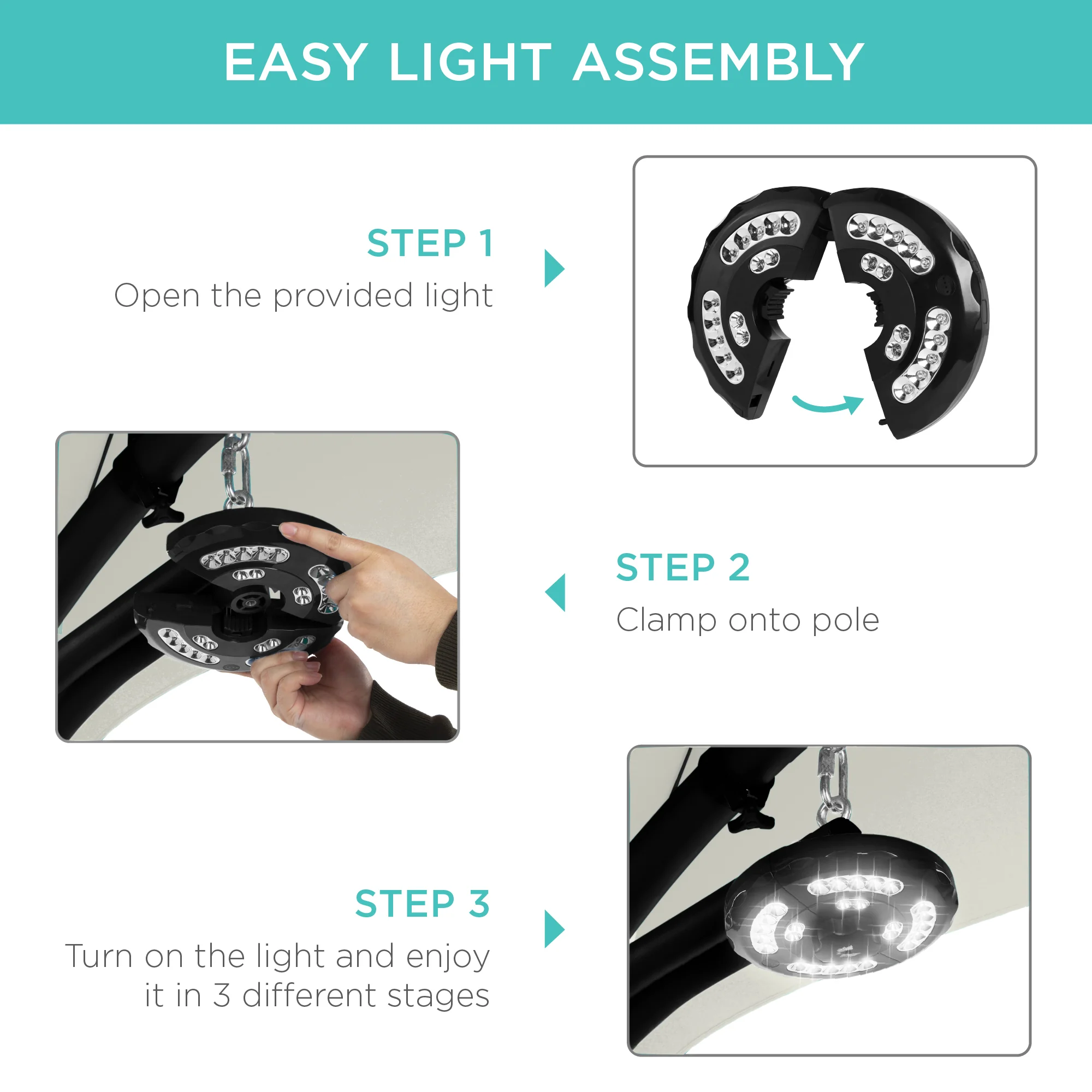 EASY LIGHT ASSEMBLY

STEP 1
Open the provided light

STEP 2
Clamp onto pole

STEP 3
Turn on the light and enjoy it in 3 different stages