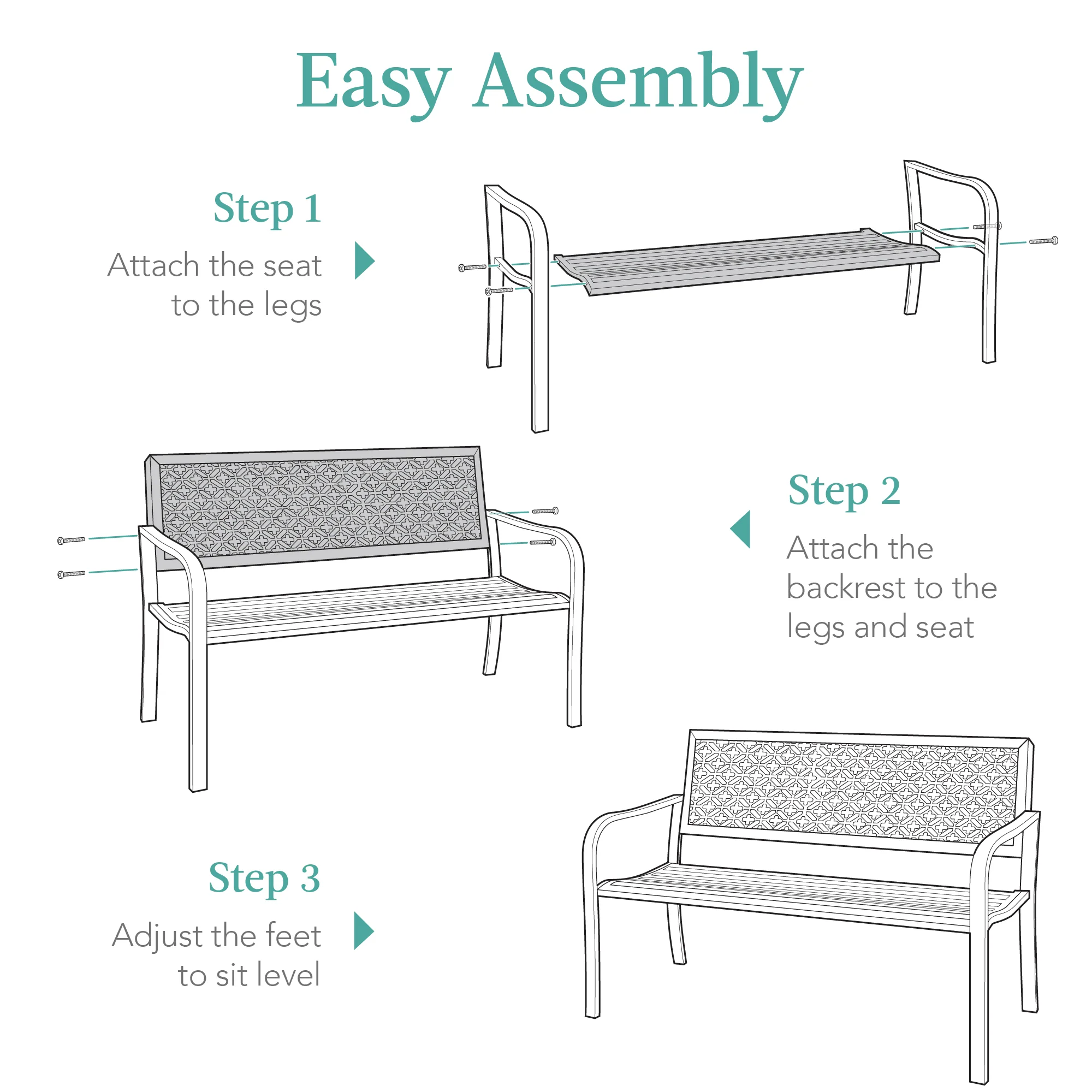 Easy Assembly

Step 1

Attach the seat to the legs

Step 2

Attach the backrest to the legs and seat

Step 3

Adjust the feet to sit level