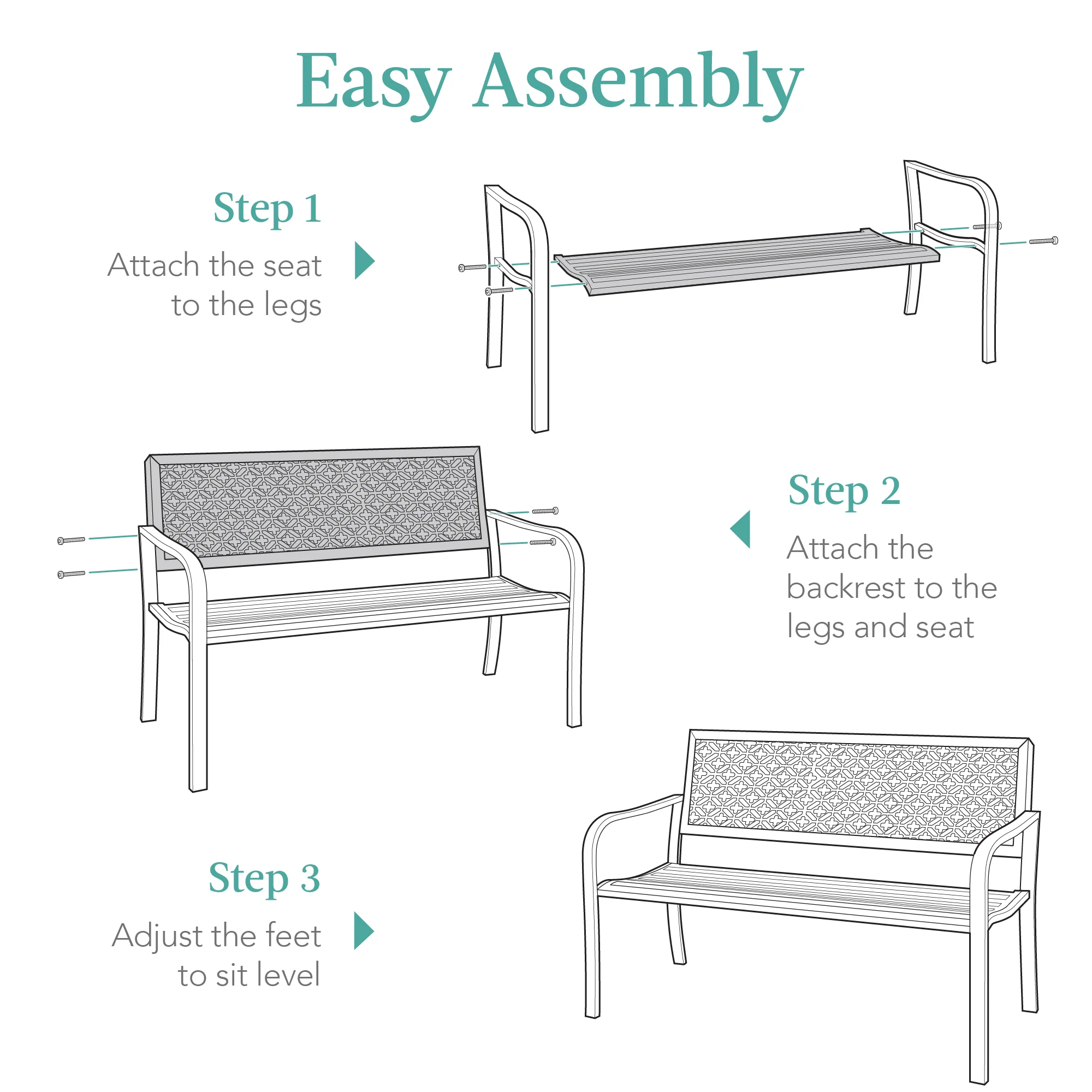 Easy Assembly

Step 1

Attach the seat to the legs

Step 2

Attach the backrest to the legs and seat

Step 3

Adjust the feet to sit level