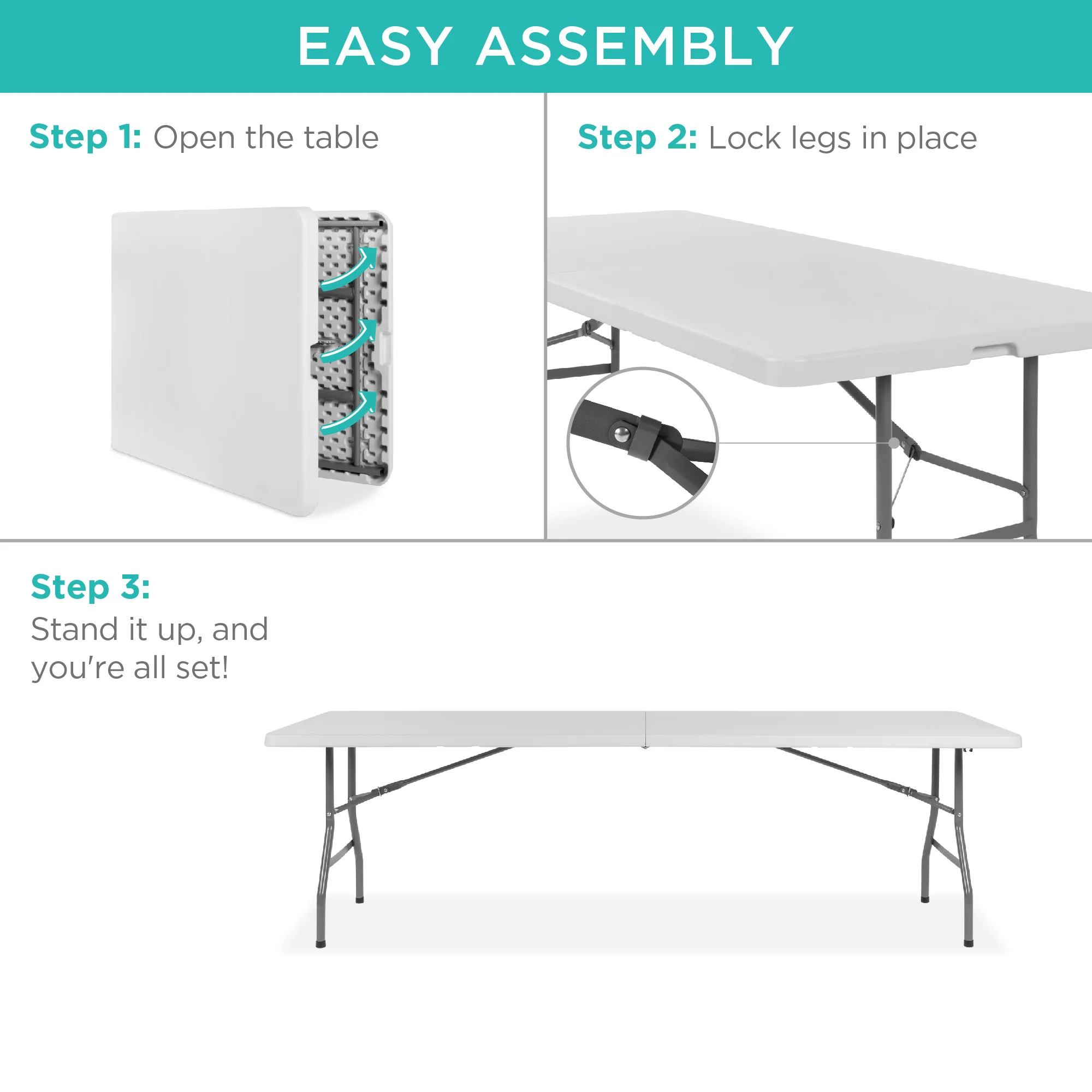 EASY ASSEMBLY

Step 1: Open the table

Step 2: Lock legs in place

Step 3:
Stand it up, and you're all set!