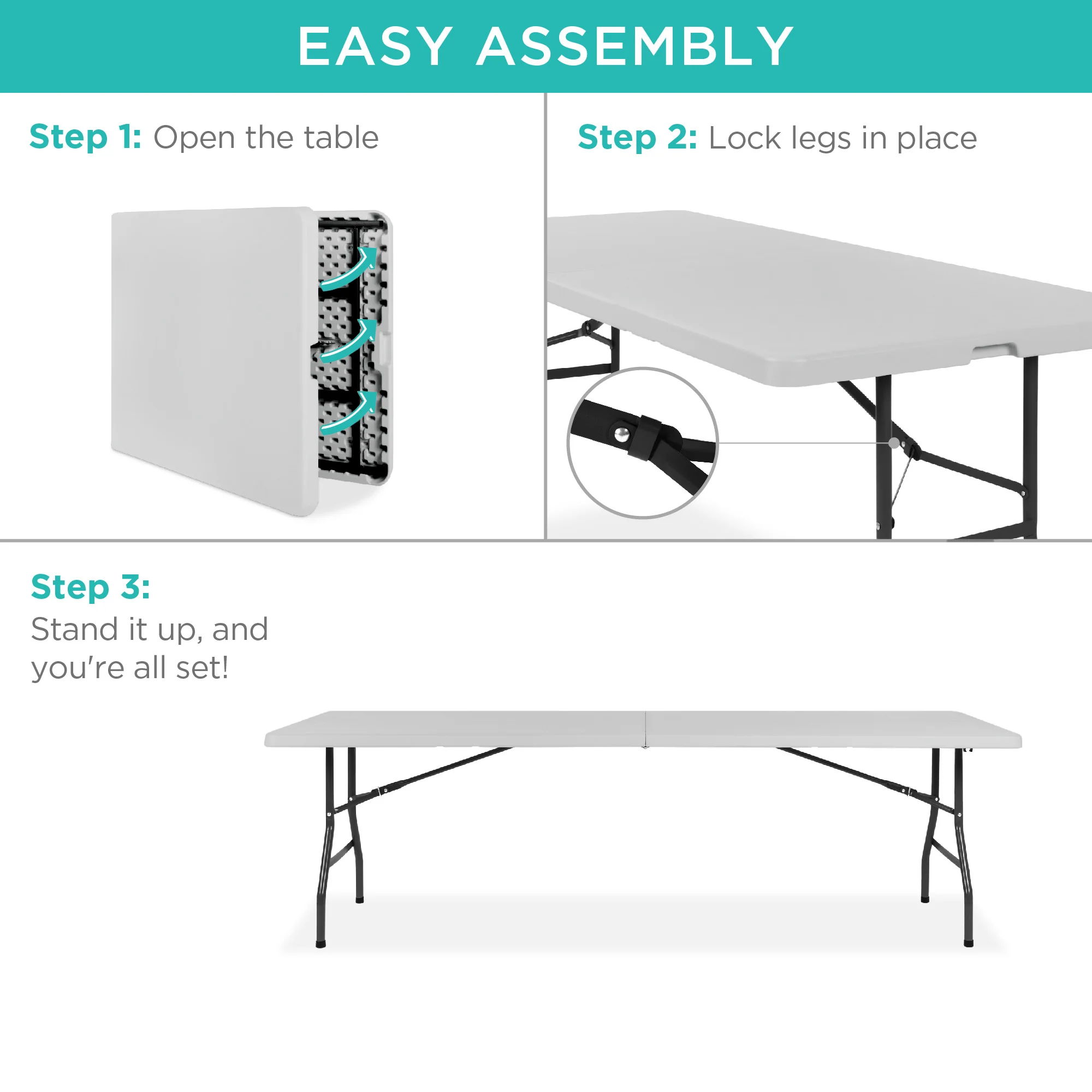 EASY ASSEMBLY

Step 1: Open the table

Step 2: Lock legs in place

Step 3:
Stand it up, and you're all set!