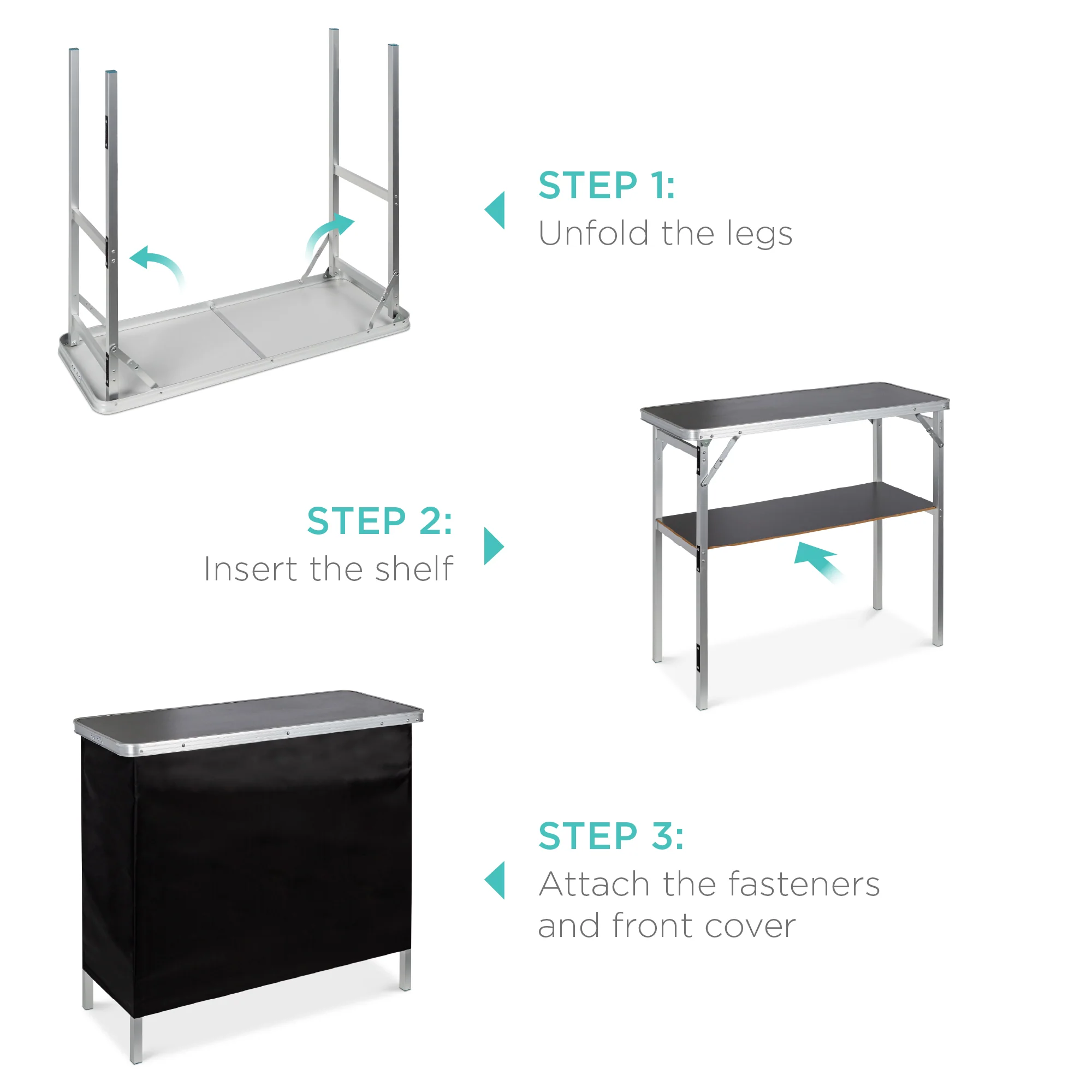 STEP 1:
Unfold the legs

STEP 2:
Insert the shelf

STEP 3:
Attach the fasteners and front cover